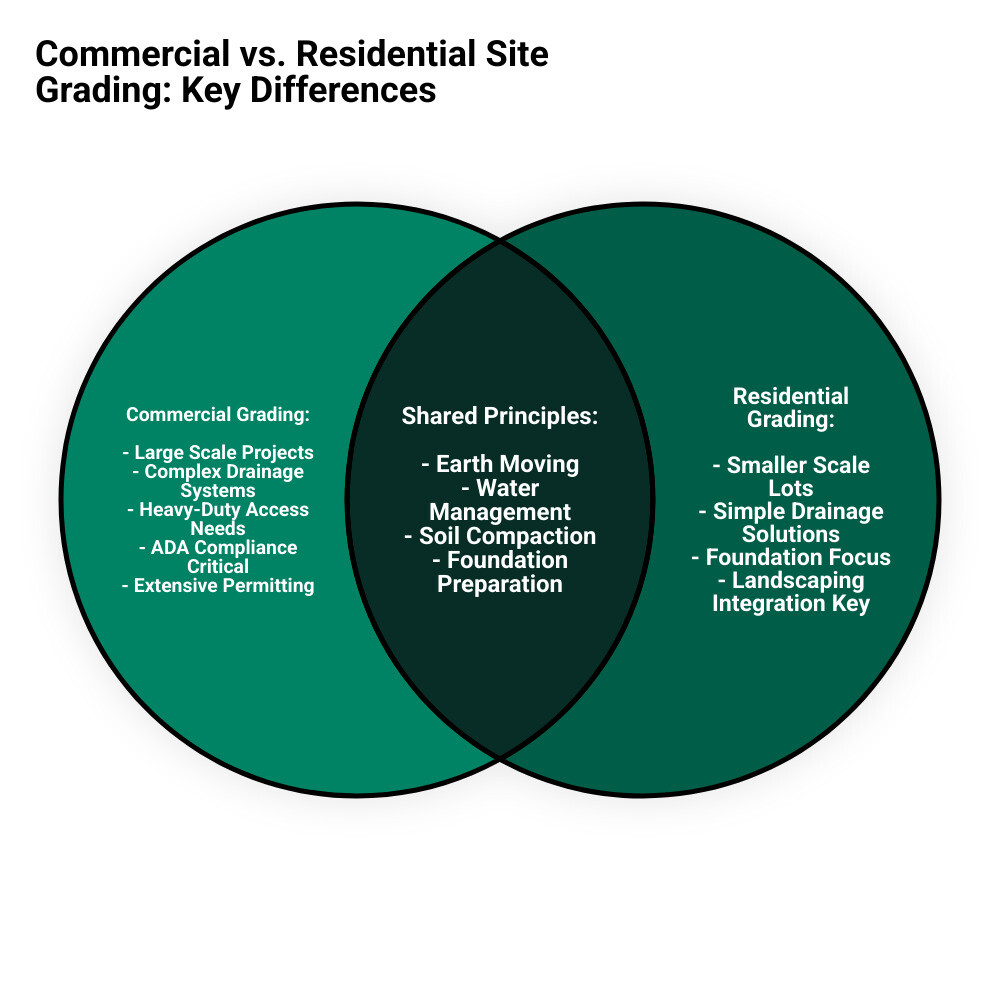 Commercial vs. Residential Site Grading: Key Differences

Commercial Grading:

- Large Scale Projects
- Complex Drainage Systems
- Heavy-Duty Access Needs
- ADA Compliance Critical
- Extensive Permitting

Shared Principles:

- Earth Moving
- Water Management
- Soil Compaction
- Foundation Preparation

Residential Grading:

- Smaller Scale Lots
- Simple Drainage Solutions
- Foundation Focus
- Landscaping Integration Key