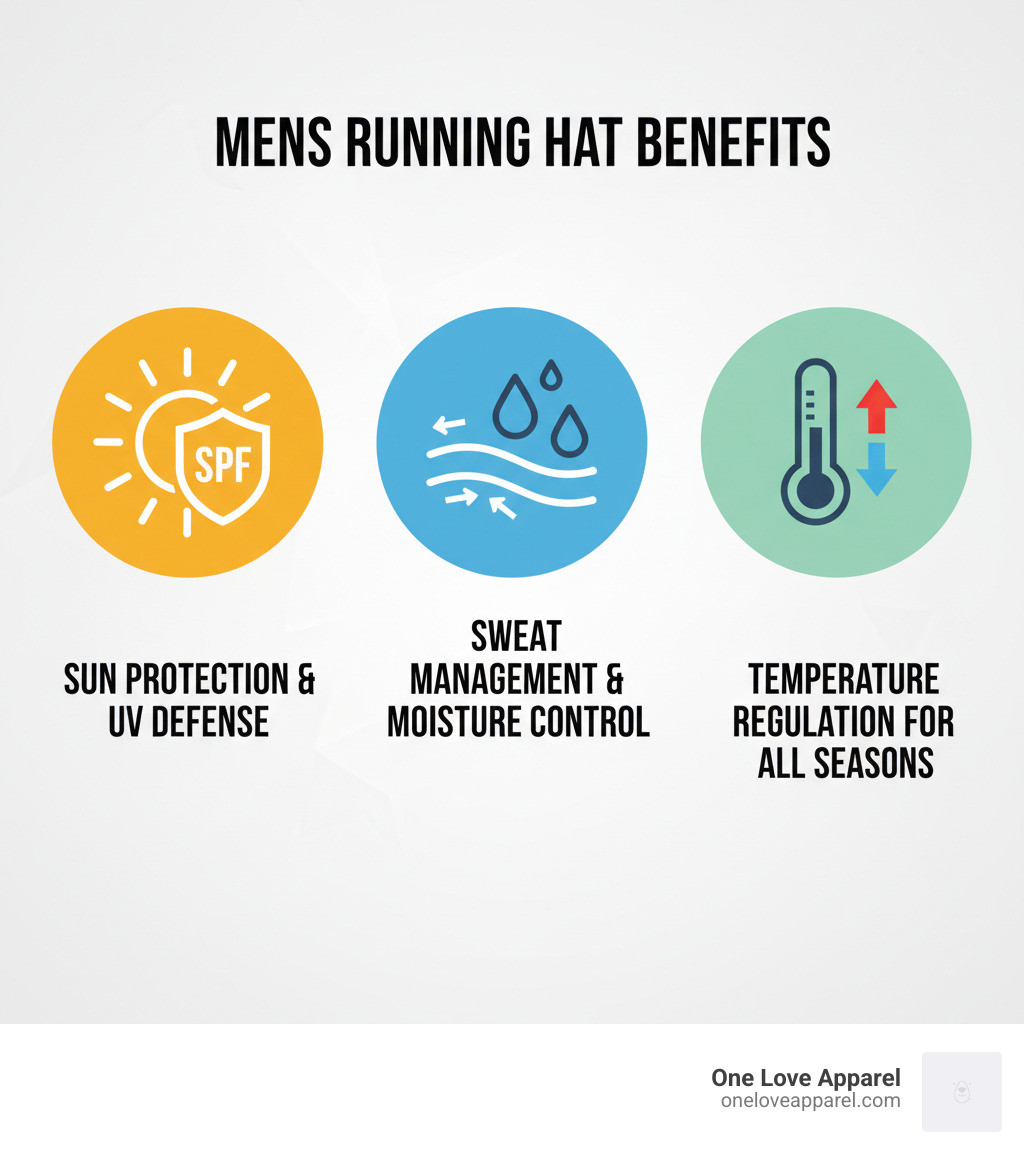 MENS RUNNING HAT BENEFITS

SPF

SUN PROTECTION & UV DEFENSE

SWEAT MANAGEMENT & MOISTURE CONTROL

TEMPERATURE REGULATION FOR ALL SEASONS

One Love Apparel
oneloveapparel.com