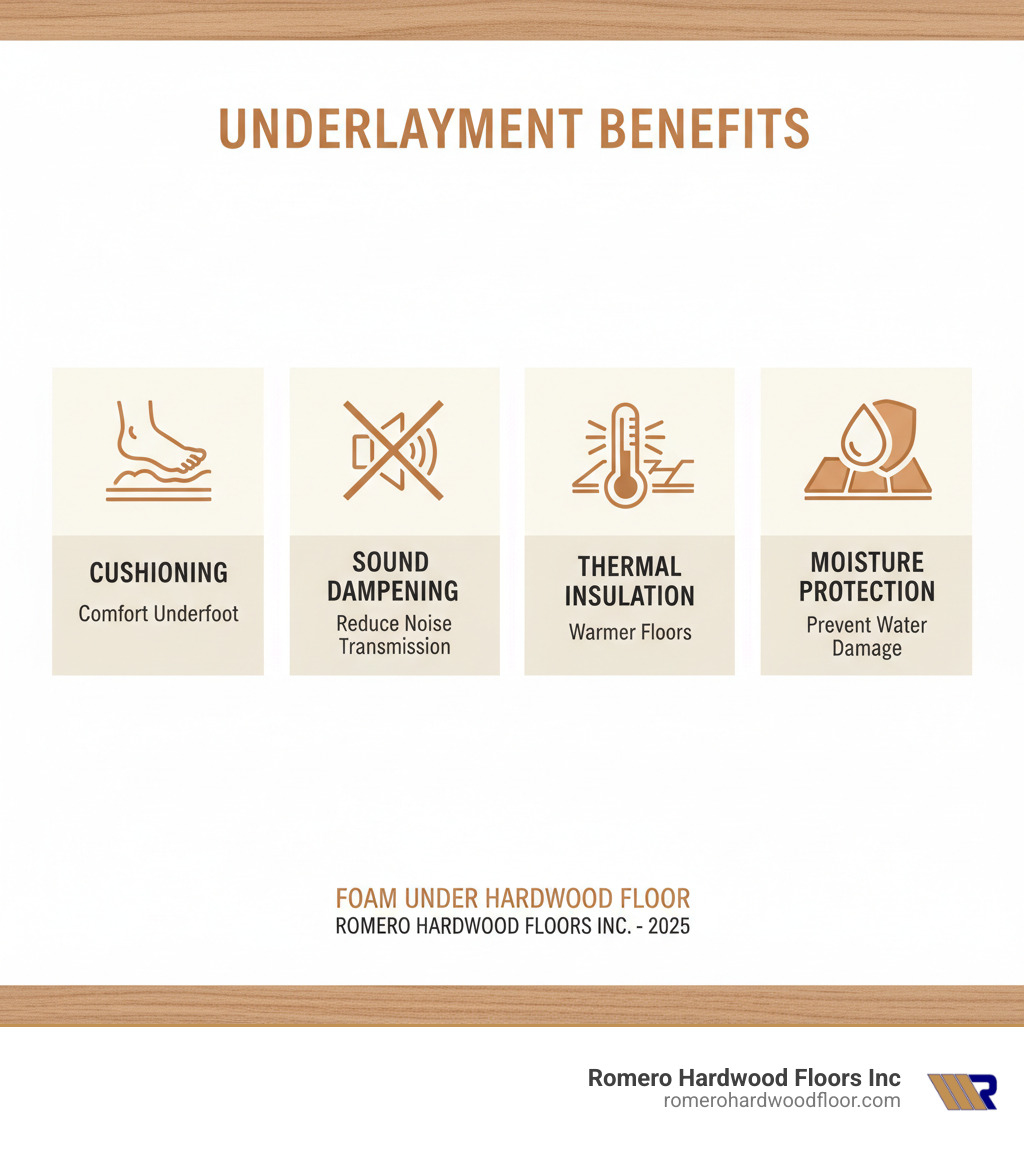 UNDERLAYMENT BENEFITS

CUSHIONING
Comfort Underfoot

SOUND DAMPENING
Reduce Noise Transmission

THERMAL INSULATION
Warmer Floors

MOISTURE PROTECTION
Prevent Water Damage

FOAM UNDER HARDWOOD FLOOR
ROMERO HARDWOOD FLOORS INC. - 2025

Romero Hardwood Floors Inc
romerohardwoodfloor.com