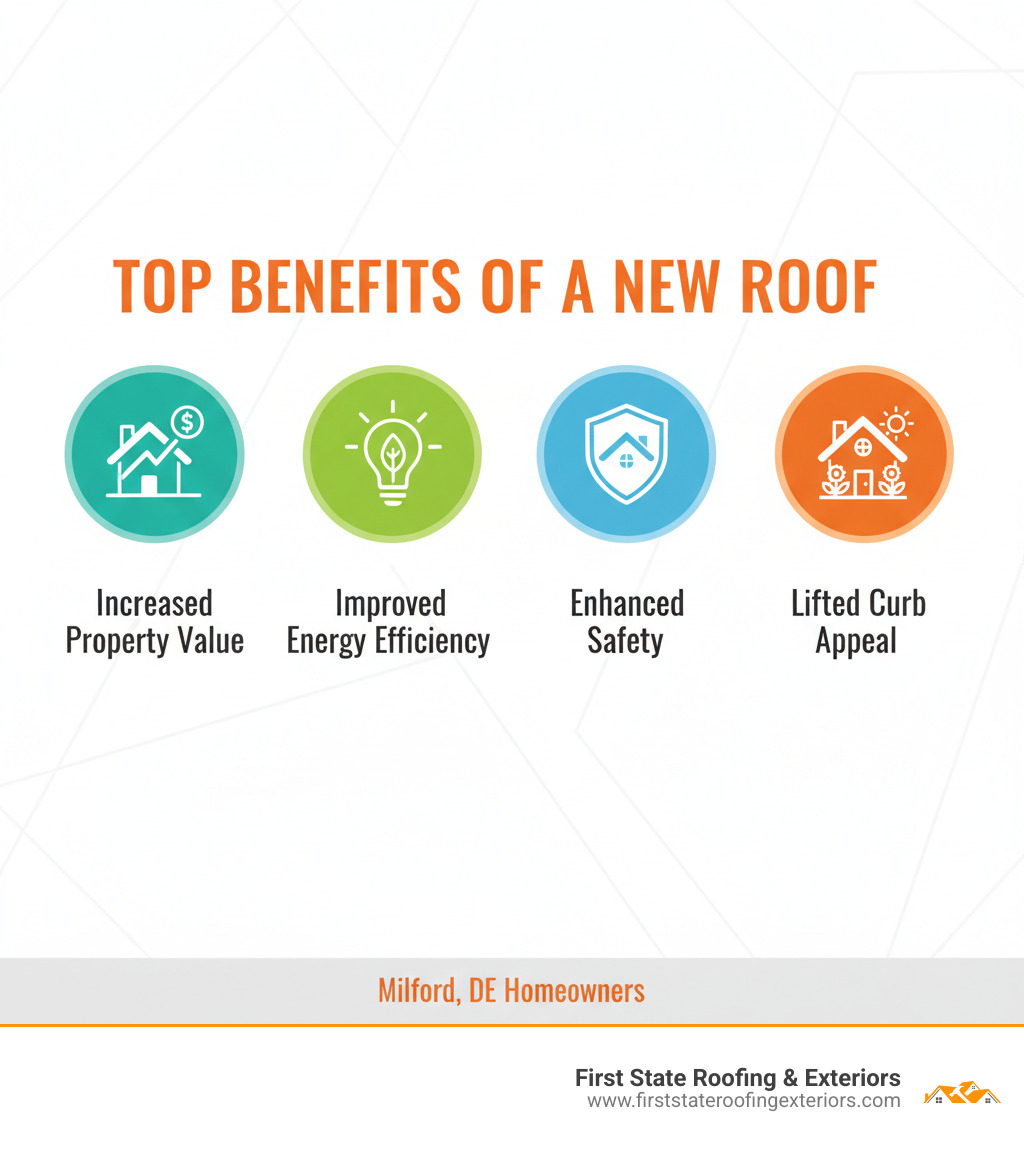 TOP BENEFITS OF A NEW ROOF

Increased Property Value

Improved Energy Efficiency

Enhanced Safety

Lifted Curb Appeal

Milford, DE Homeowners

First State Roofing & Exteriors
www.firststateroofingexteriors.com