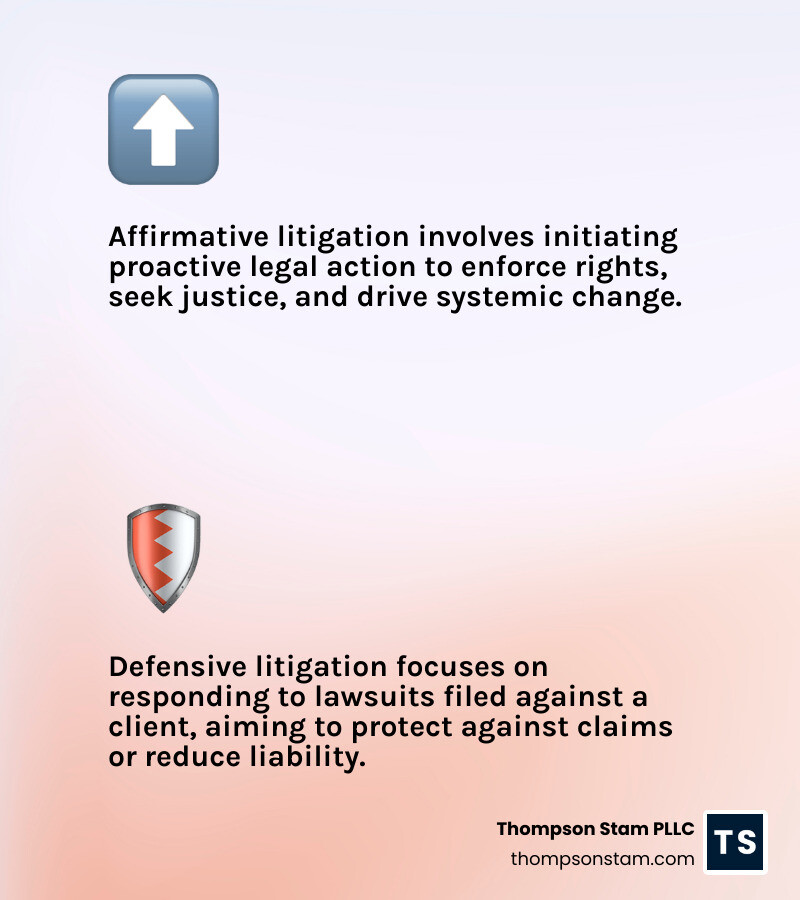 Affirmative litigation involves initiating proactive legal action to enforce rights, seek justice, and drive systemic change.

Defensive litigation focuses on responding to lawsuits filed against a client, aiming to protect against claims or reduce liability.

Thompson Stam PLLC
thompsonstam.com

TS