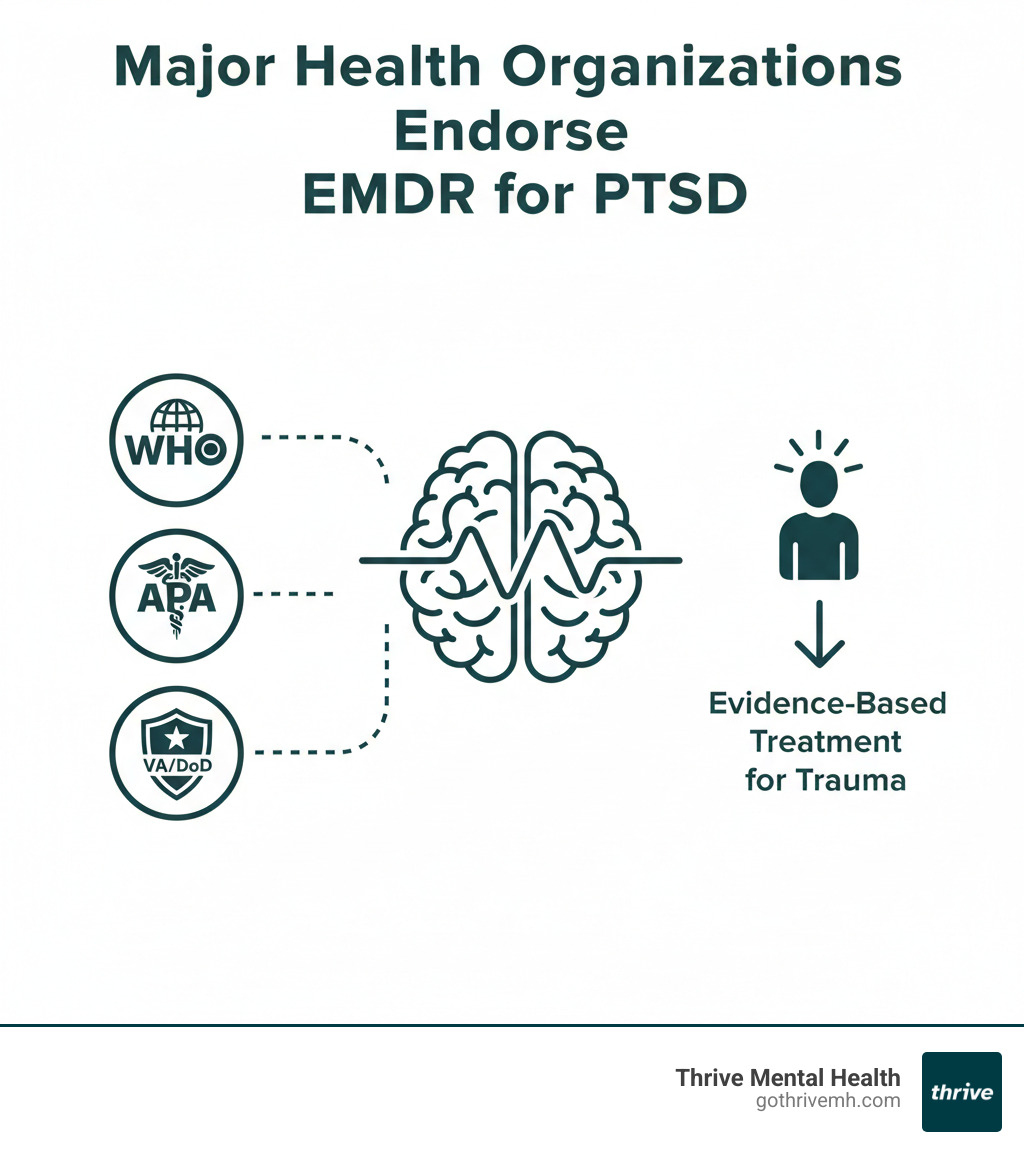 Major Health Organizations Endorse EMDR for PTSD

WHO

APA

VA/DoD

Evidence-Based Treatment for Trauma

Thrive Mental Health
gothrivemh.com

thrive