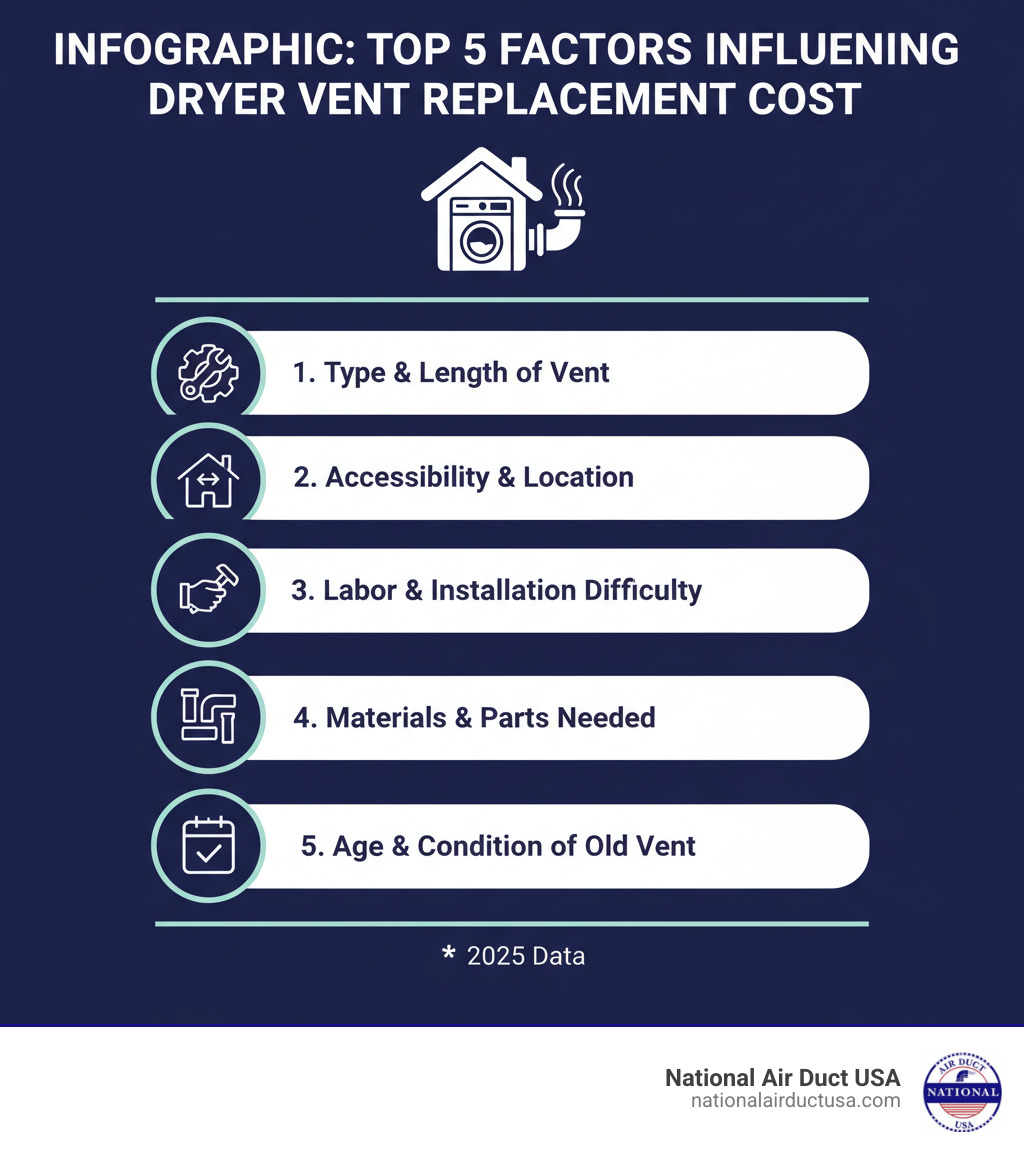 INFOGRAPHIC: TOP 5 FACTORS INFLUENING DRYER VENT REPLACEMENT COST

1. Type & Length of Vent

2. Accessibility & Location

3. Labor & Installation Difficulty

4. Materials & Parts Needed

5. Age & Condition of Old Vent

* 2025 Data

National Air Duct USA
nationalairductusa.com

AIR DUCT
NATIONAL
USA