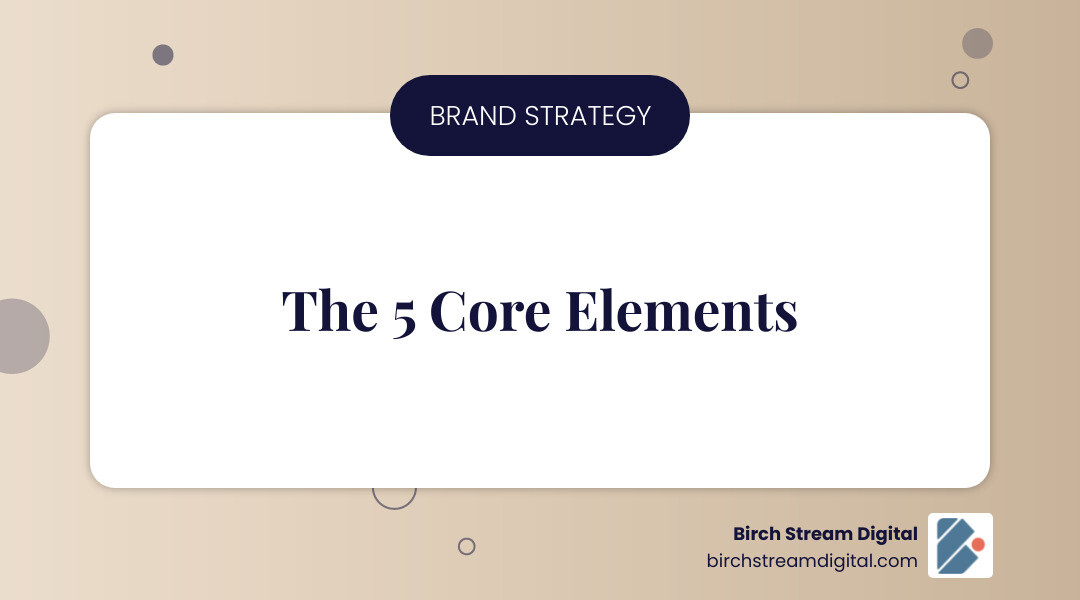 BRAND STRATEGY

The 5 Core Elements

Birch Stream Digital
birchstreamdigital.com