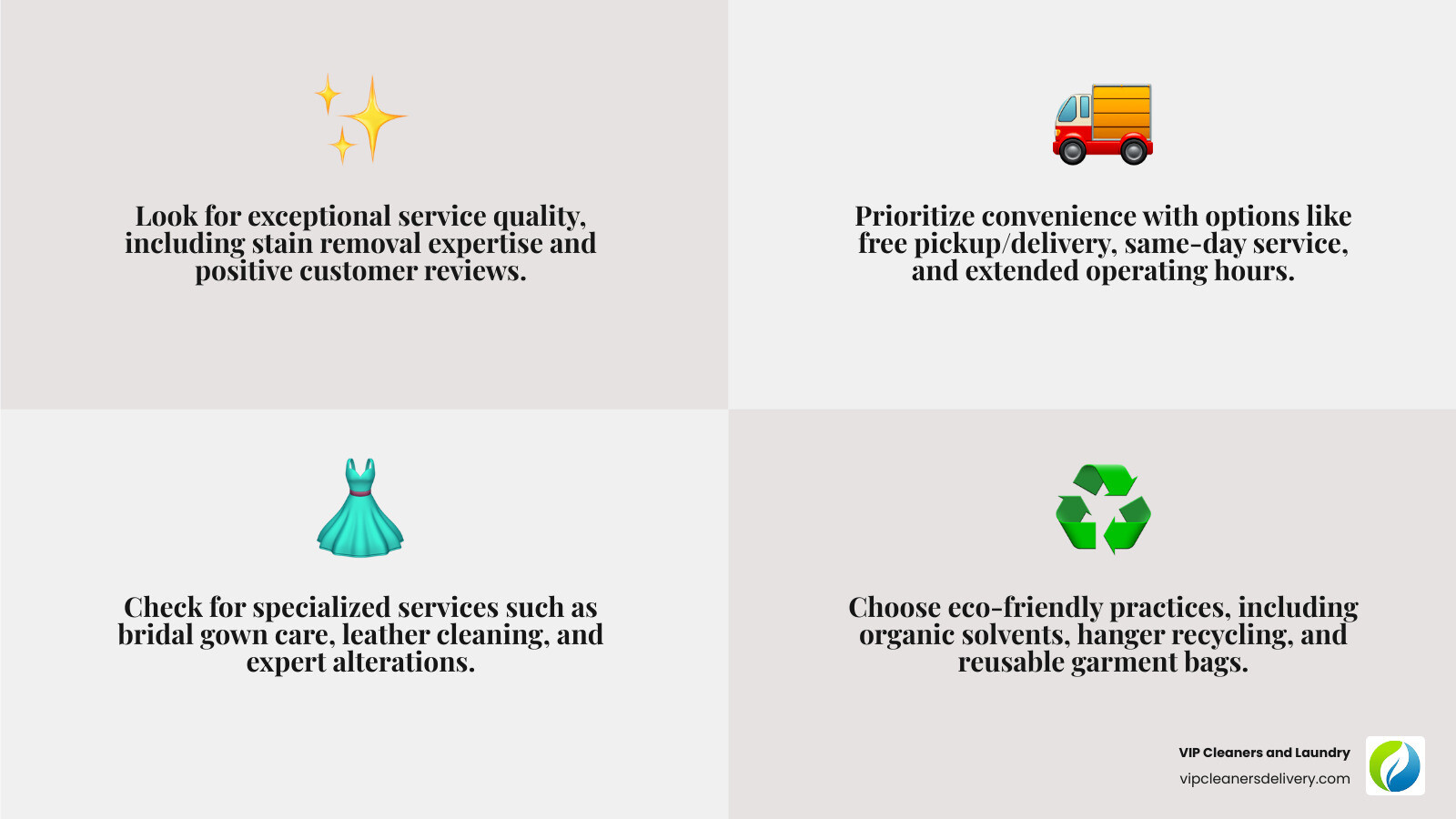 Look for exceptional service quality, including stain removal expertise and positive customer reviews.

Prioritize convenience with options like free pickup/delivery, same-day service, and extended operating hours.

Check for specialized services such as bridal gown care, leather cleaning, and expert alterations.

Choose eco-friendly practices, including organic solvents, hanger recycling, and reusable garment bags.

VIP Cleaners and Laundry
vipcleanersdelivery.com