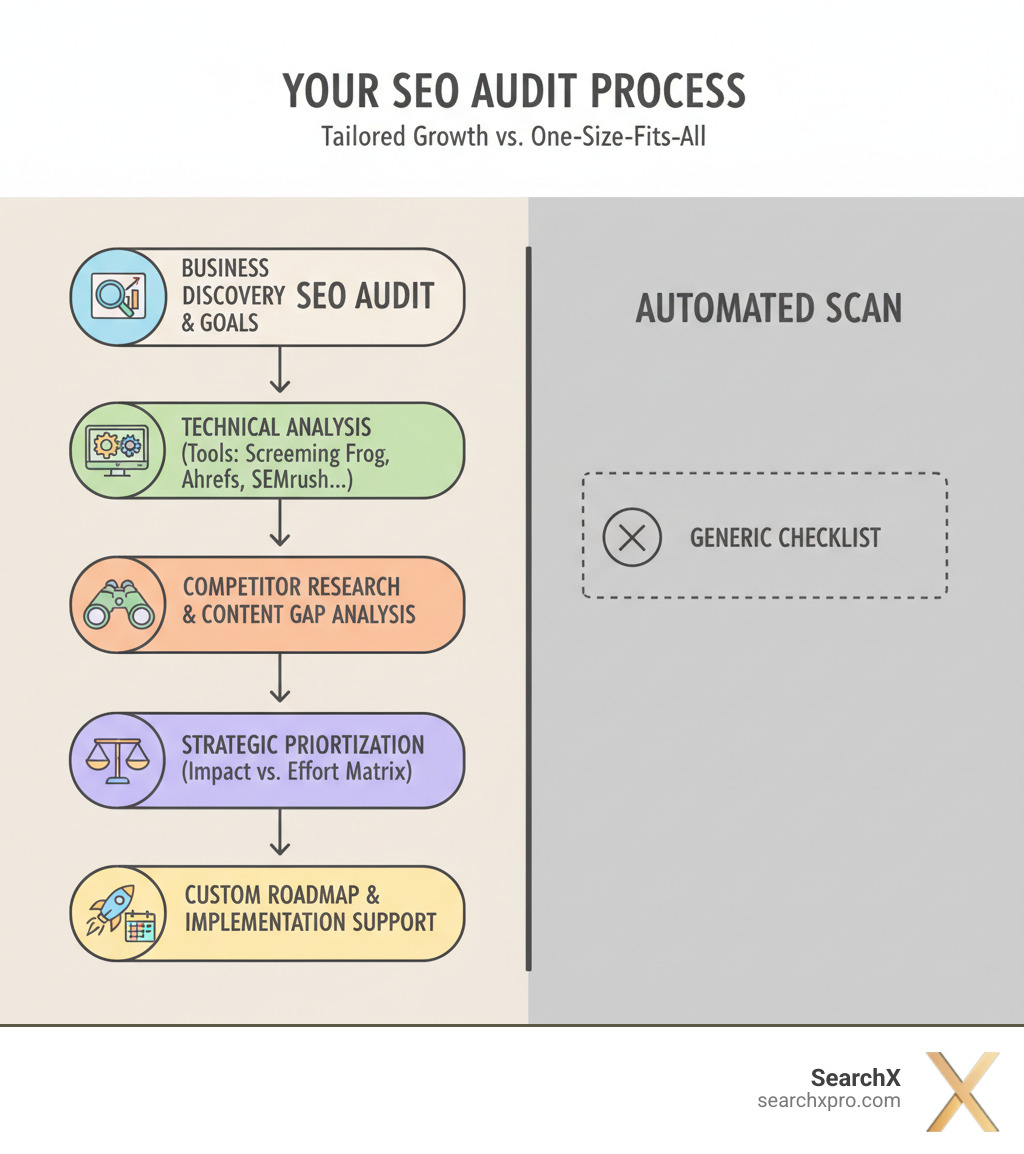 YOUR SEO AUDIT PROCESS
Tailored Growth vs. One-Size-Fits-All

BUSINESS DISCOVERY & GOALS SEO AUDIT

TECHNICAL ANALYSIS (Tools: Screeming Frog, Ahrefs, SEMrush...)

COMPETITOR RESEARCH & CONTENT GAP ANALYSIS

STRATEGIC PRIORTIZATION (Impact vs. Effort Matrix)

CUSTOM ROADMAP & IMPLEMENTATION SUPPORT

AUTOMATED SCAN

GENERIC CHECKLIST

SearchX
searchxpro.com