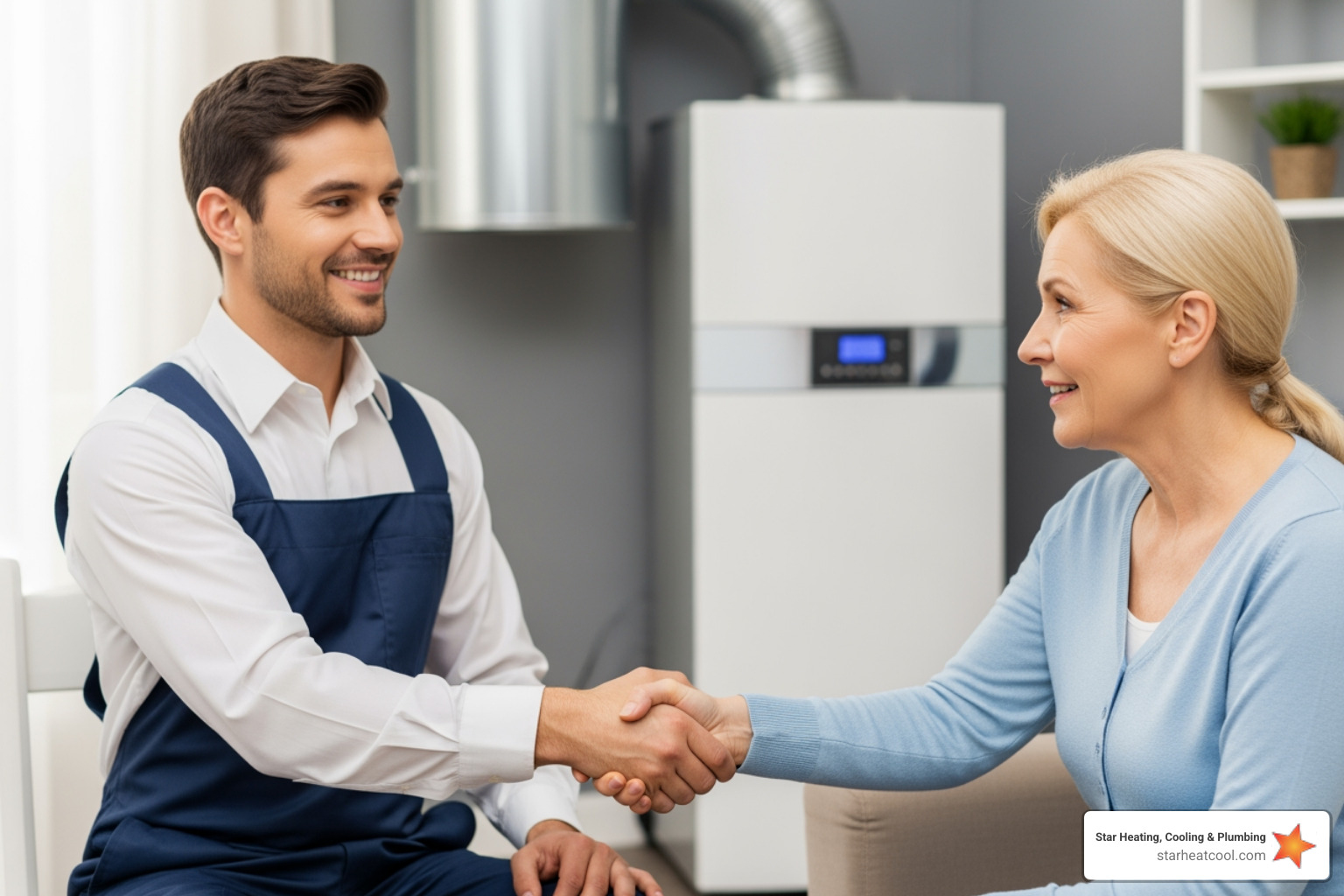 Star Heating, Cooling & Plumbing
starheatcool.com