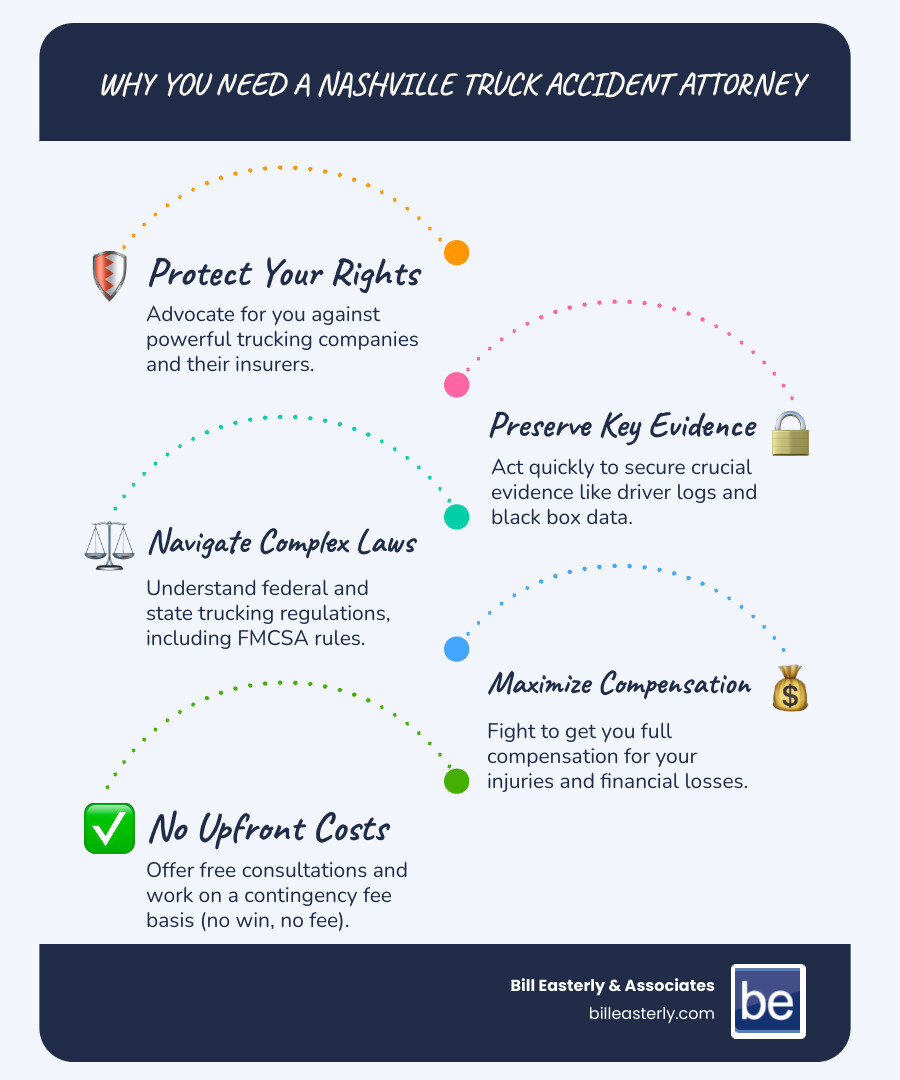 WHY YOU NEED A NASHVILLE TRUCK ACCIDENT ATTORNEY

Protect Your Rights

Advocate for you against powerful trucking companies and their insurers.

Preserve Key Evidence

Act quickly to secure crucial evidence like driver logs and black box data.

Navigate Complex Laws

Understand federal and state trucking regulations, including FMCSA rules.

Maximize Compensation

Fight to get you full compensation for your injuries and financial losses.

No Upfront Costs

Offer free consultations and work on a contingency fee basis (no win, no fee).

Bill Easterly & Associates
billeasterly.com

be