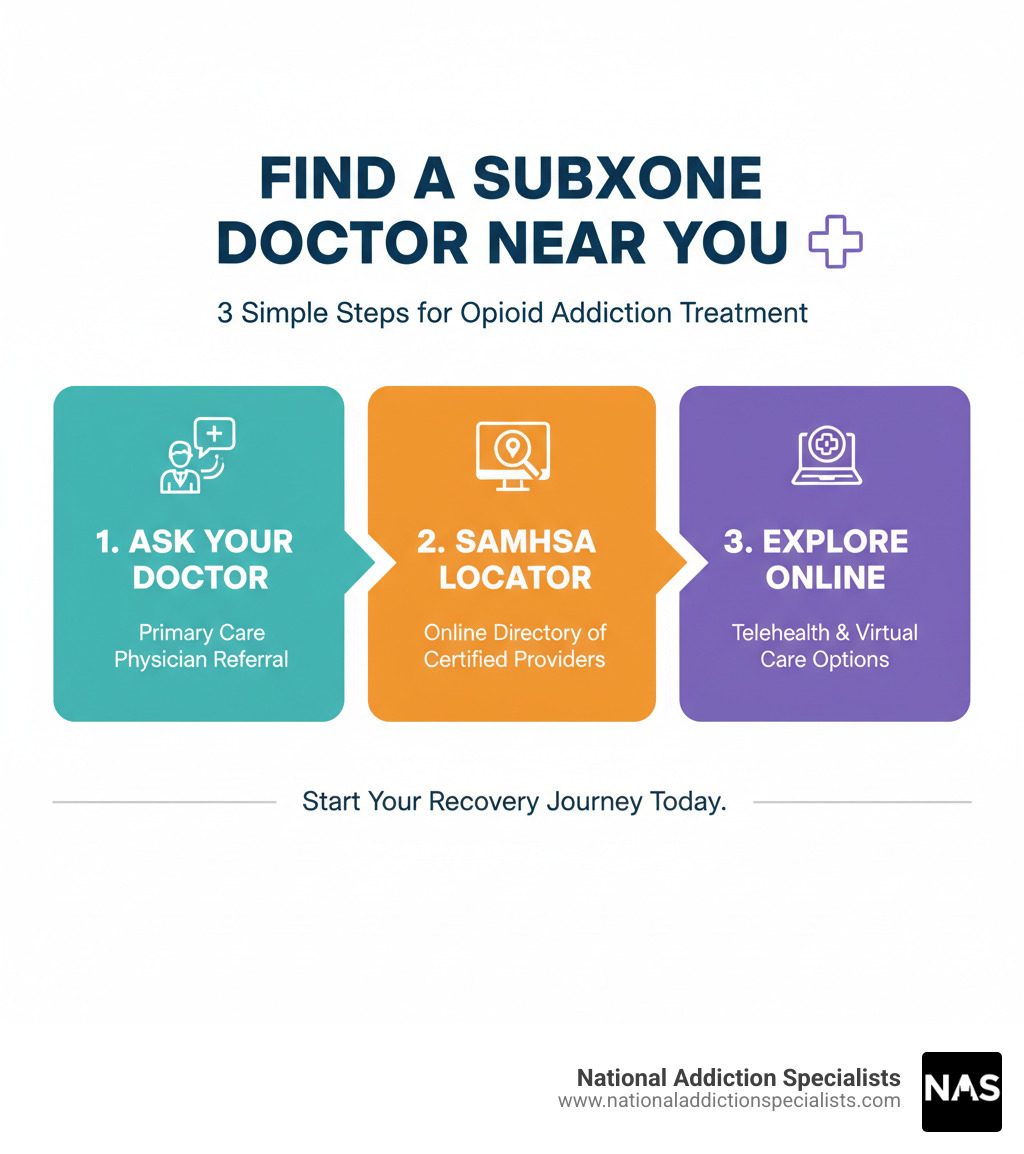 FIND A SUBXONE DOCTOR NEAR YOU

3 Simple Steps for Opioid Addiction Treatment

1. ASK YOUR DOCTOR

Primary Care Physician Referral

2. SAMHSA LOCATOR

Online Directory of Certified Providers

3. EXPLORE ONLINE

Telehealth & Virtual Care Options

Start Your Recovery Journey Today.

National Addiction Specialists
www.nationaladdictionspecialists.com

NAS