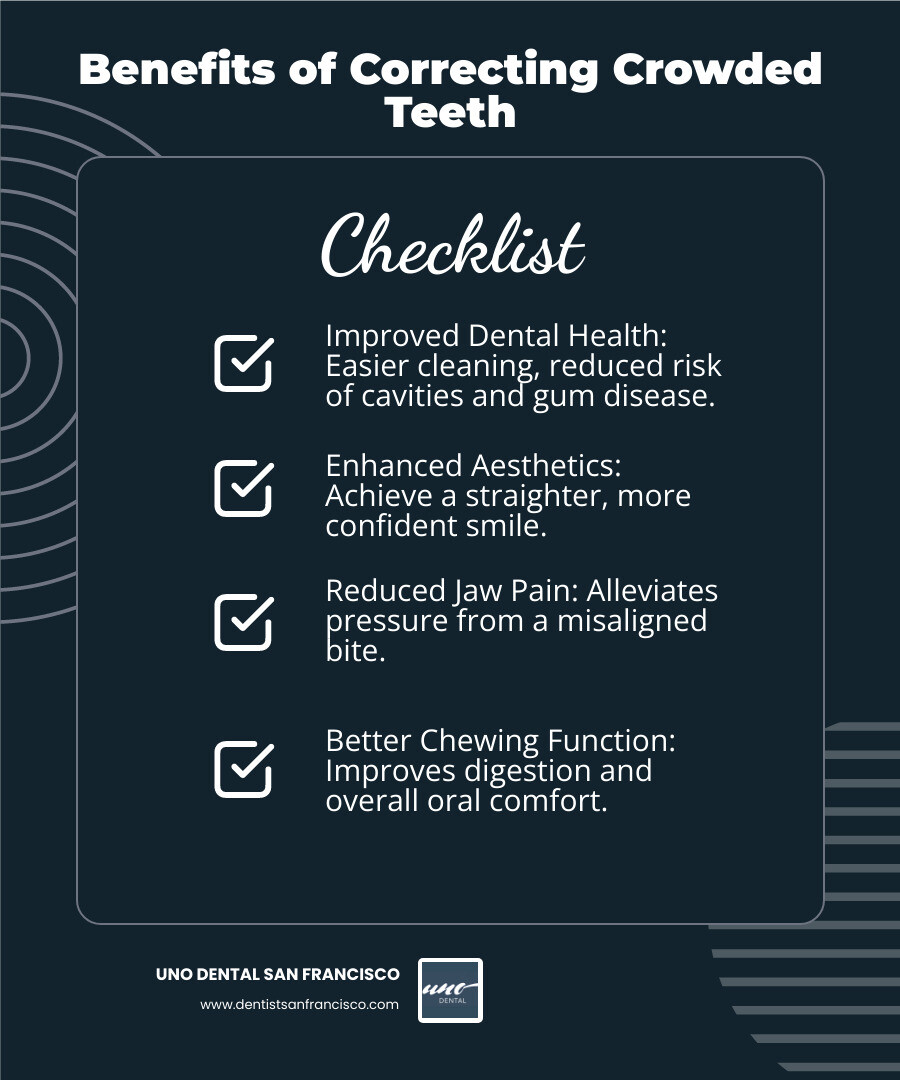 Benefits of Correcting Crowded Teeth

Checklist

Improved Dental Health: Easier cleaning, reduced risk of cavities and gum disease.

Enhanced Aesthetics: Achieve a straighter, more confident smile.

Reduced Jaw Pain: Alleviates pressure from a misaligned bite.

Better Chewing Function: Improves digestion and overall oral comfort.

UNO DENTAL SAN FRANCISCO
www.dentistsanfrancisco.com

uno
DENTAL