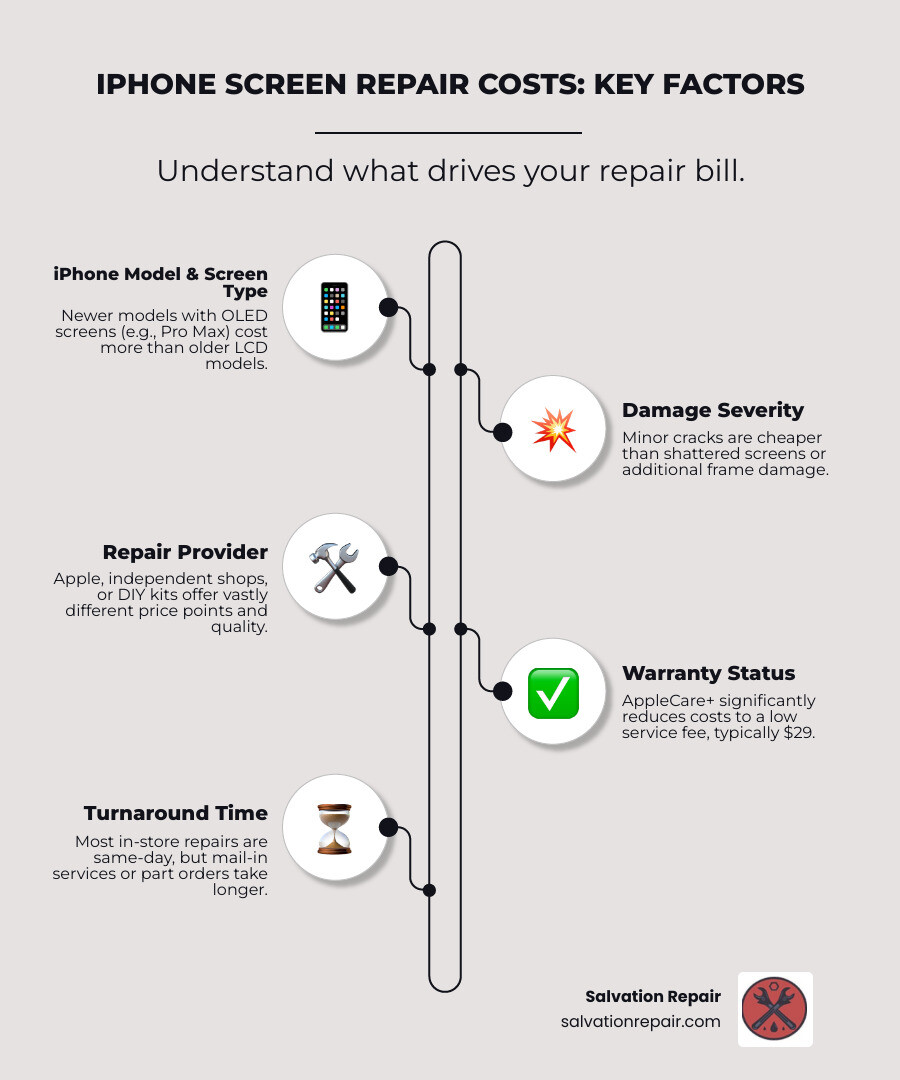 IPHONE SCREEN REPAIR COSTS: KEY FACTORS

Understand what drives your repair bill.

iPhone Model & Screen Type

Newer models with OLED screens (e.g., Pro Max) cost more than older LCD models.

Damage Severity

Minor cracks are cheaper than shattered screens or additional frame damage.

Repair Provider

Apple, independent shops, or DIY kits offer vastly different price points and quality.

Warranty Status

AppleCare+ significantly reduces costs to a low service fee, typically $29.

Turnaround Time

Most in-store repairs are same-day, but mail-in services or part orders take longer.

Salvation Repair
salvationrepair.com