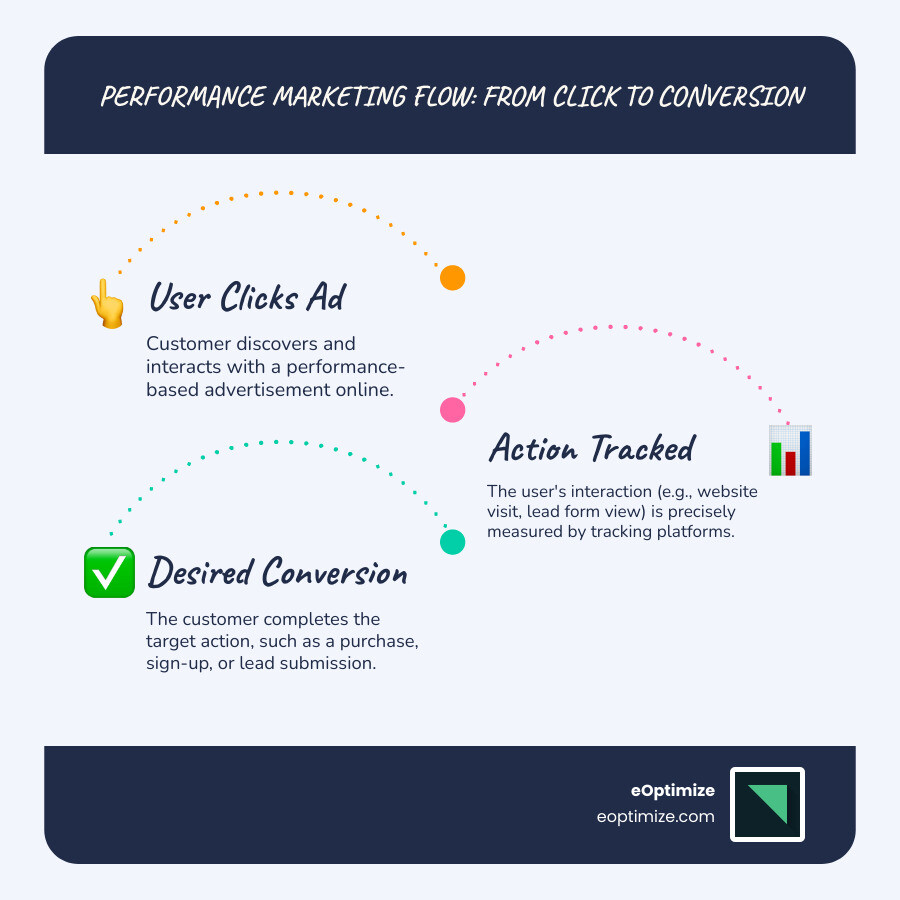 PERFORMANCE MARKETING FLOW: FROM CLICK TO CONVERSION

User Clicks Ad

Customer discovers and interacts with a performance-based advertisement online.

Action Tracked

The user's interaction (e.g., website visit, lead form view) is precisely measured by tracking platforms.

Desired Conversion

The customer completes the target action, such as a purchase, sign-up, or lead submission.

eOptimize
eoptimize.com