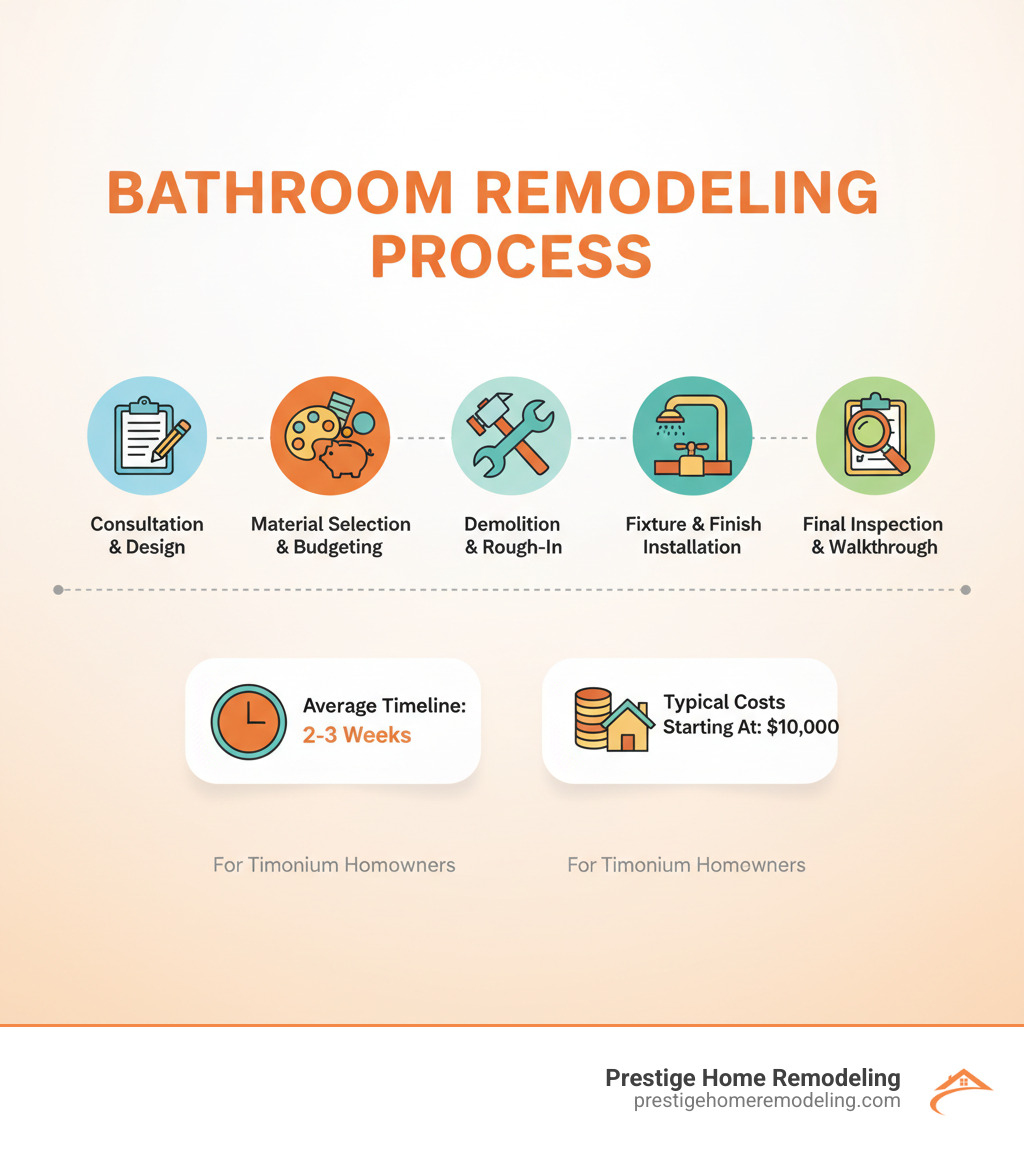 BATHROOM REMODELING PROCESS

Consultation & Design

Material Selection & Budgeting

Demolition & Rough-In

Fixture & Finish Installation

Final Inspection & Walkthrough

Average Timeline: 2-3 Weeks

Typical Costs Starting At: $10,000

For Timonium Homowners

For Timonium Homowners

Prestige Home Remodeling
prestigehomeremodeling.com