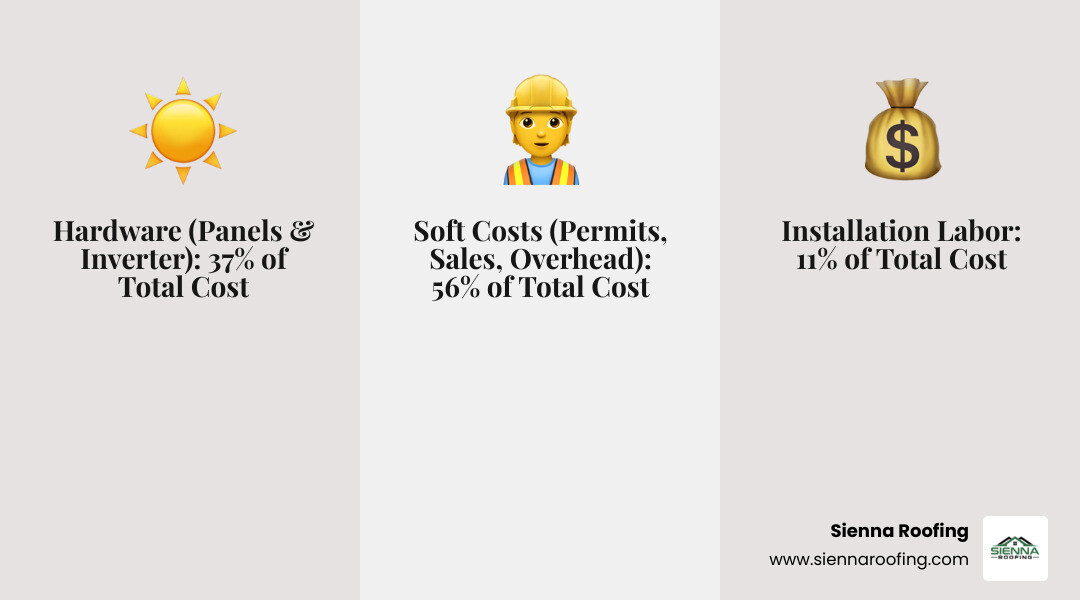 Hardware (Panels & Inverter): 37% of Total Cost

Soft Costs (Permits, Sales, Overhead): 56% of Total Cost

Installation Labor: 11% of Total Cost

Sienna Roofing
www.siennaroofing.com

SIENNA
ROOFING