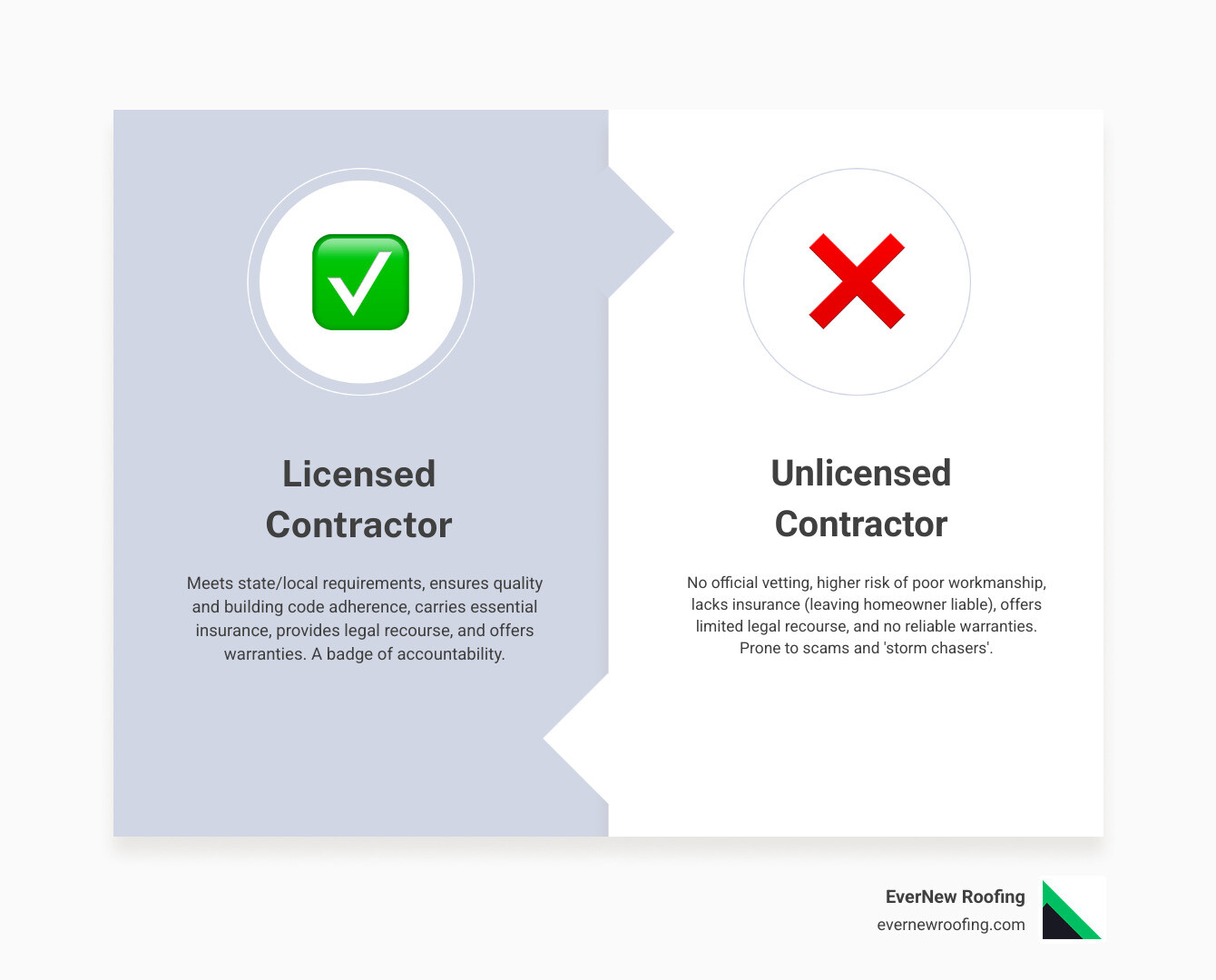 Licensed Contractor

Meets state/local requirements, ensures quality and building code adherence, carries essential insurance, provides legal recourse, and offers warranties. A badge of accountability.

Unlicensed Contractor

No official vetting, higher risk of poor workmanship, lacks insurance (leaving homeowner liable), offers limited legal recourse, and no reliable warranties. Prone to scams and 'storm chasers'.

EverNew Roofing
evernewroofing.com