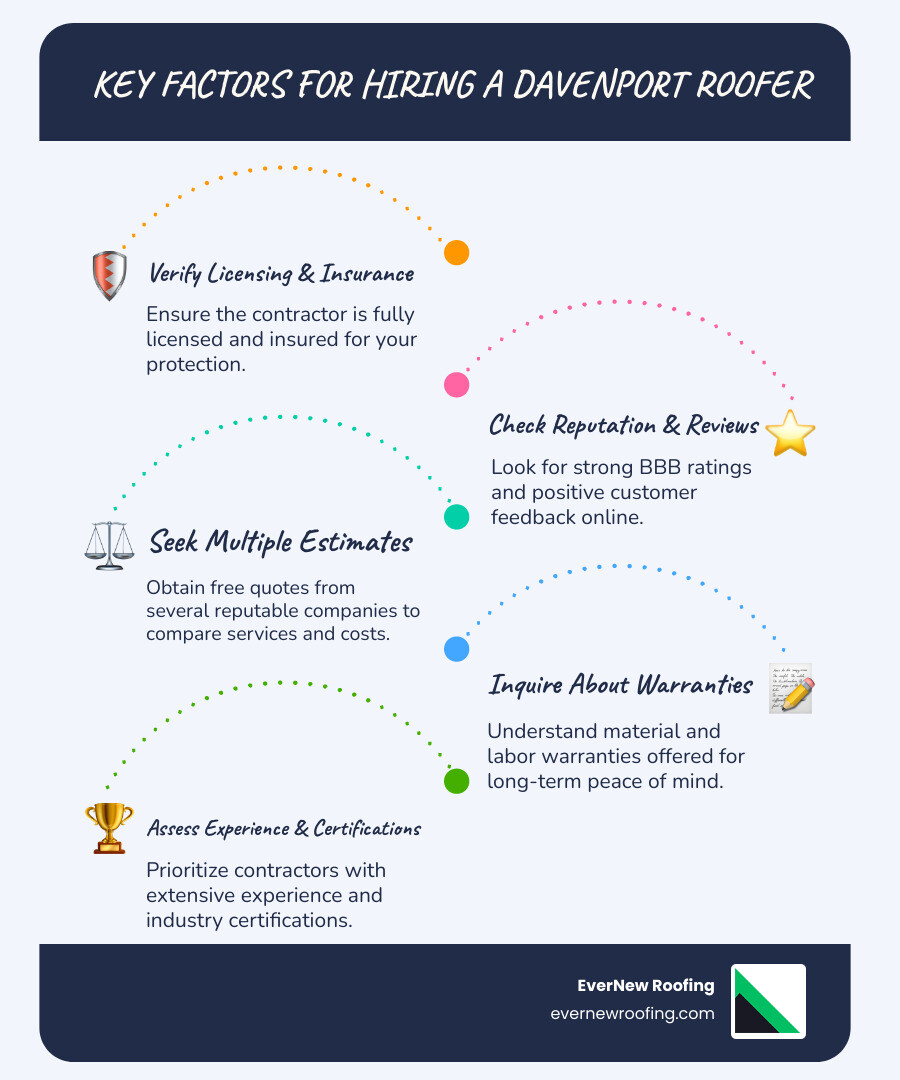 KEY FACTORS FOR HIRING A DAVENPORT ROOFER

Verify Licensing & Insurance
Ensure the contractor is fully licensed and insured for your protection.

Check Reputation & Reviews
Look for strong BBB ratings and positive customer feedback online.

Seek Multiple Estimates
Obtain free quotes from several reputable companies to compare services and costs.

Inquire About Warranties
Understand material and labor warranties offered for long-term peace of mind.

Assess Experience & Certifications
Prioritize contractors with extensive experience and industry certifications.

EverNew Roofing
evernewroofing.com