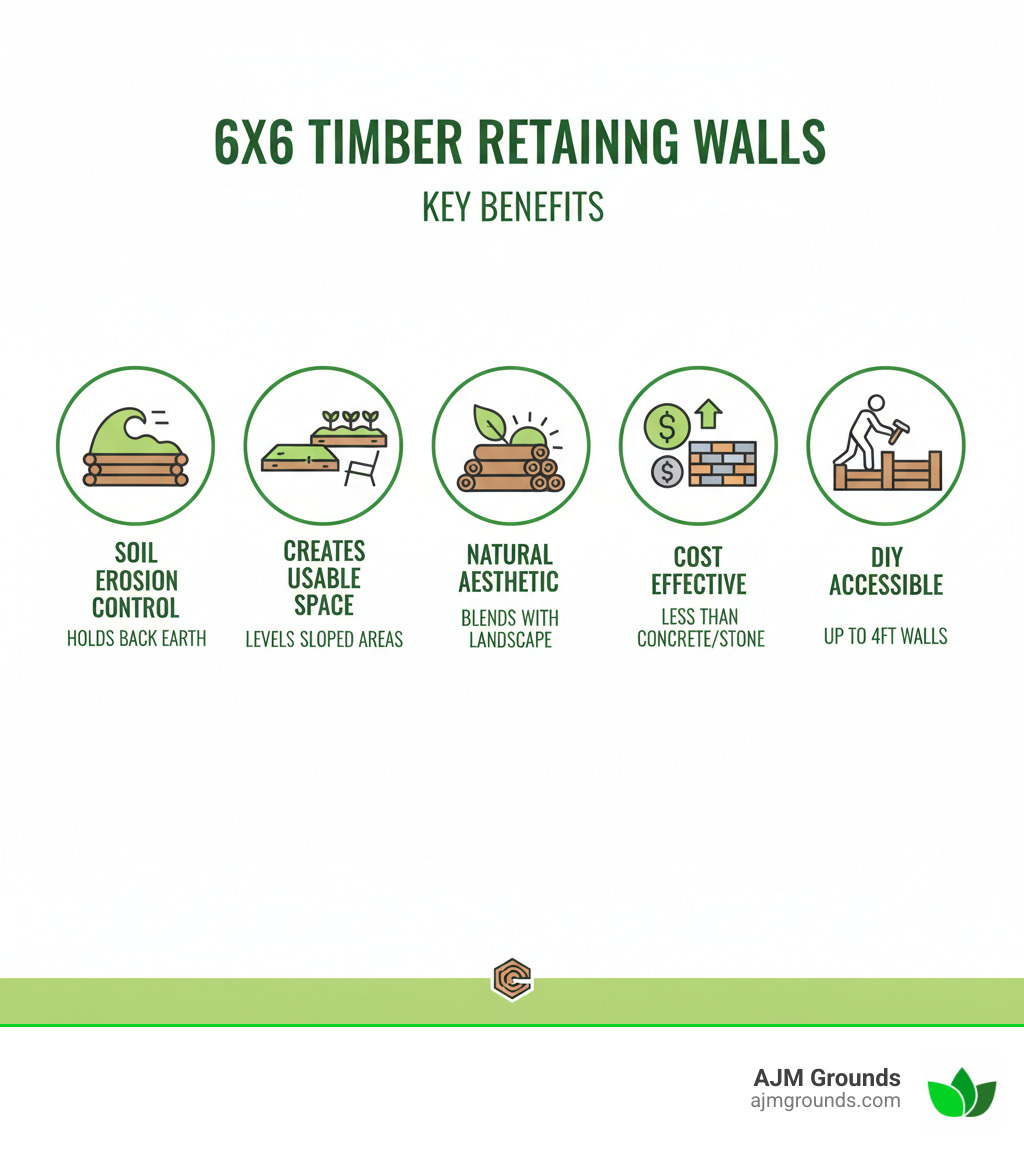 6X6 TIMBER RETAINNG WALLS

KEY BENEFITS

SOIL EROSION CONTROL
HOLDS BACK EARTH

CREATES USABLE SPACE
LEVELS SLOPED AREAS

NATURAL AESTHETIC
BLENDS WITH LANDSCAPE

COST EFFECTIVE
LESS THAN CONCRETE/STONE

DIY ACCESSIBLE
UP TO 4FT WALLS

AJM Grounds
ajmgrounds.com