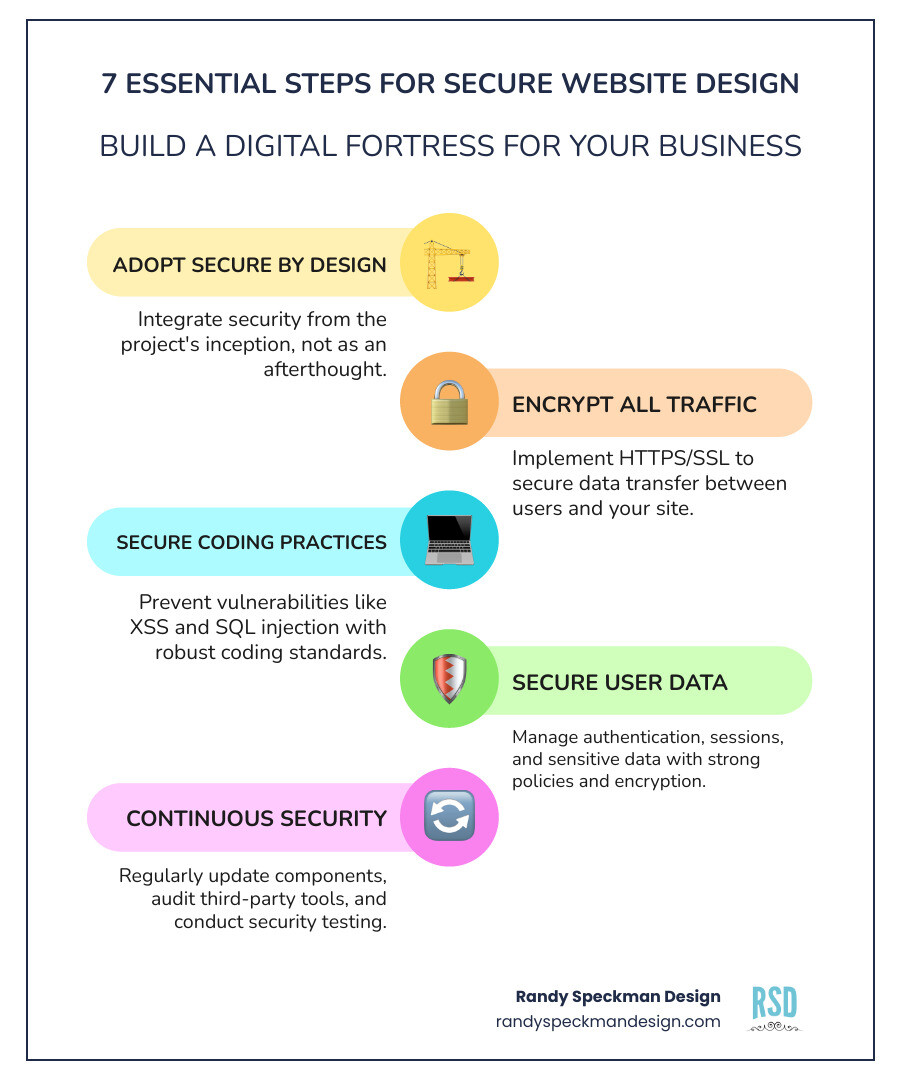 7 ESSENTIAL STEPS FOR SECURE WEBSITE DESIGN

BUILD A DIGITAL FORTRESS FOR YOUR BUSINESS

ADOPT SECURE BY DESIGN

Integrate security from the project's inception, not as an afterthought.

ENCRYPT ALL TRAFFIC

Implement HTTPS/SSL to secure data transfer between users and your site.

SECURE CODING PRACTICES

Prevent vulnerabilities like XSS and SQL injection with robust coding standards.

SECURE USER DATA

Manage authentication, sessions, and sensitive data with strong policies and encryption.

CONTINUOUS SECURITY

Regularly update components, audit third-party tools, and conduct security testing.

Randy Speckman Design
randyspeckmandesign.com

RSD