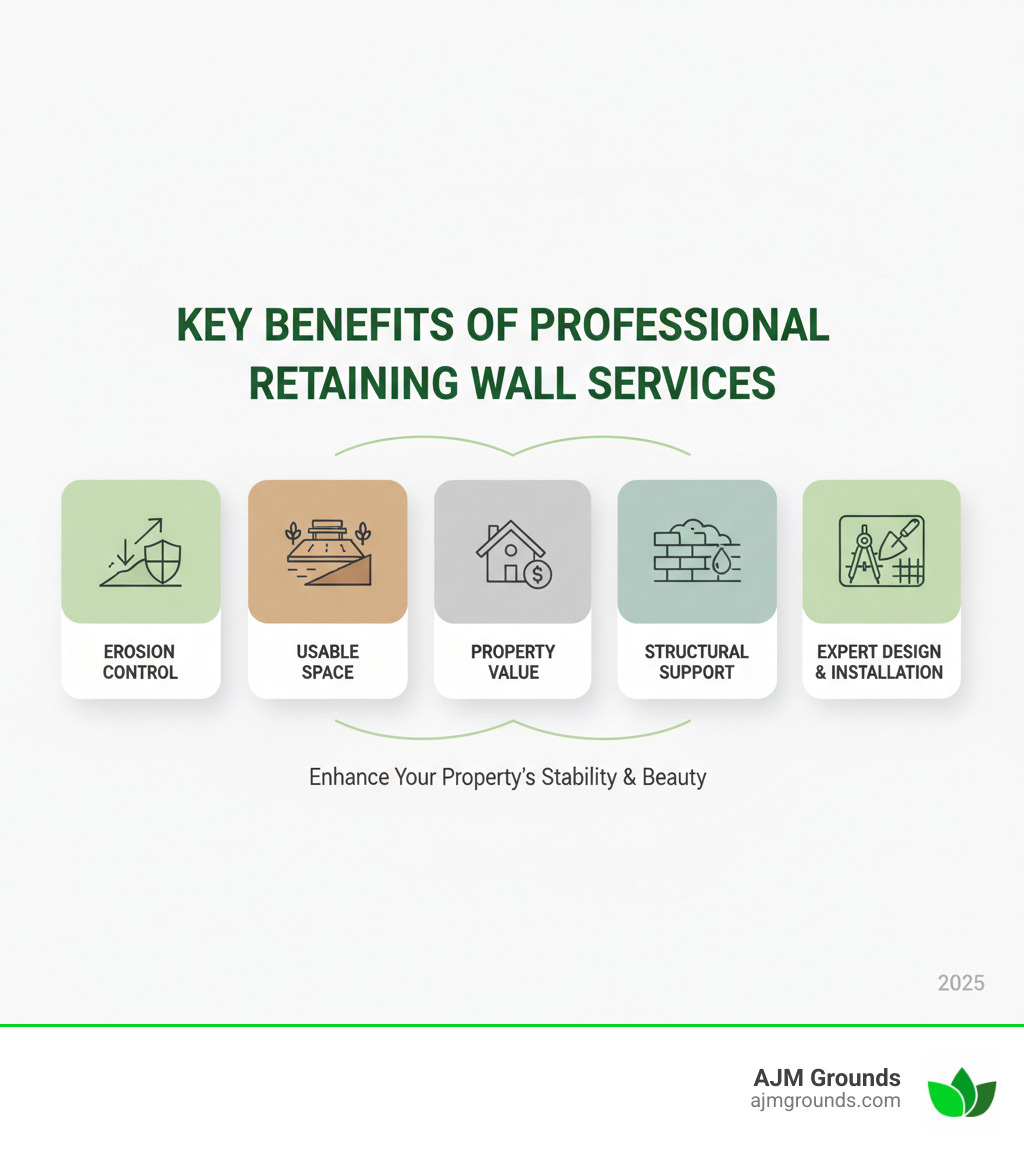 KEY BENEFITS OF PROFESSIONAL RETAINING WALL SERVICES

EROSION CONTROL

USABLE SPACE

PROPERTY VALUE

STRUCTURAL SUPPORT

EXPERT DESIGN & INSTALLATION

Enhance Your Property's Stability & Beauty

2025

AJM Grounds
ajmgrounds.com