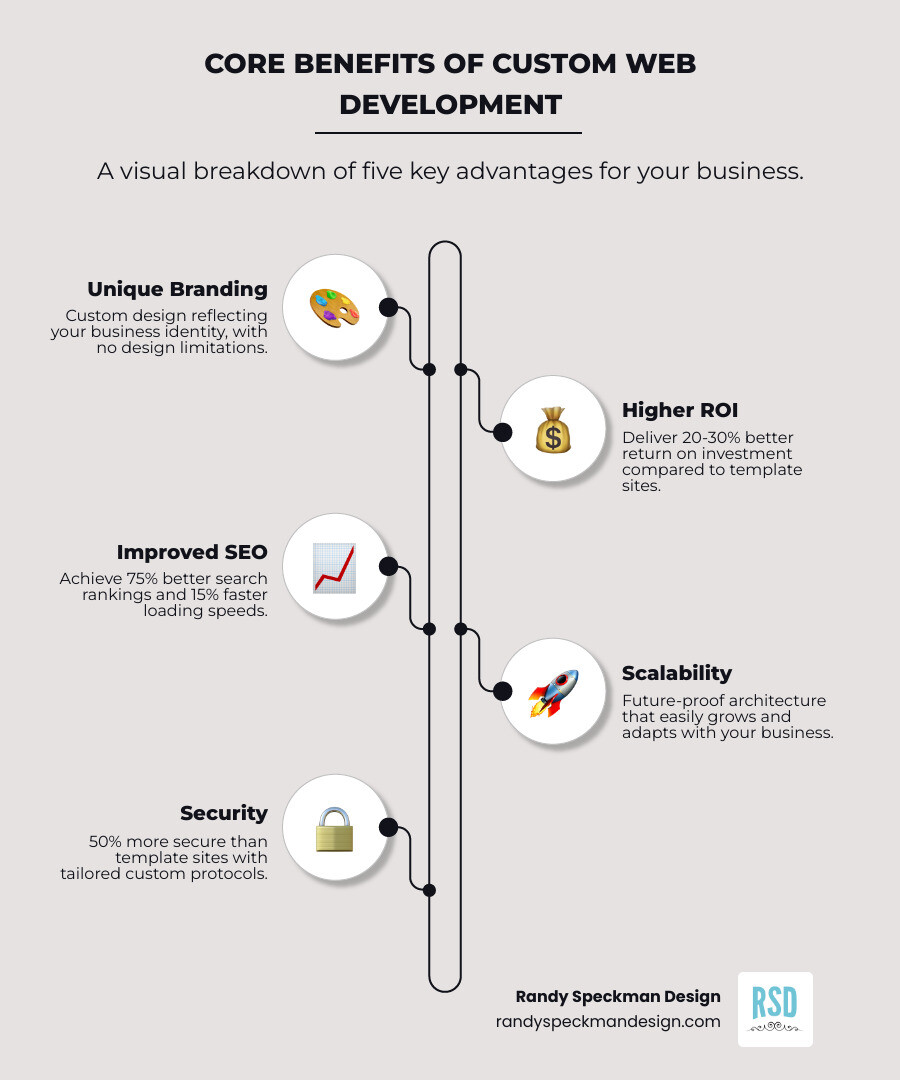 CORE BENEFITS OF CUSTOM WEB DEVELOPMENT

A visual breakdown of five key advantages for your business.

Unique Branding
Custom design reflecting your business identity, with no design limitations.

Higher ROI
Deliver 20-30% better return on investment compared to template sites.

Improved SEO
Achieve 75% better search rankings and 15% faster loading speeds.

Scalability
Future-proof architecture that easily grows and adapts with your business.

Security
50% more secure than template sites with tailored custom protocols.

Randy Speckman Design
randyspeckmandesign.com

RSD