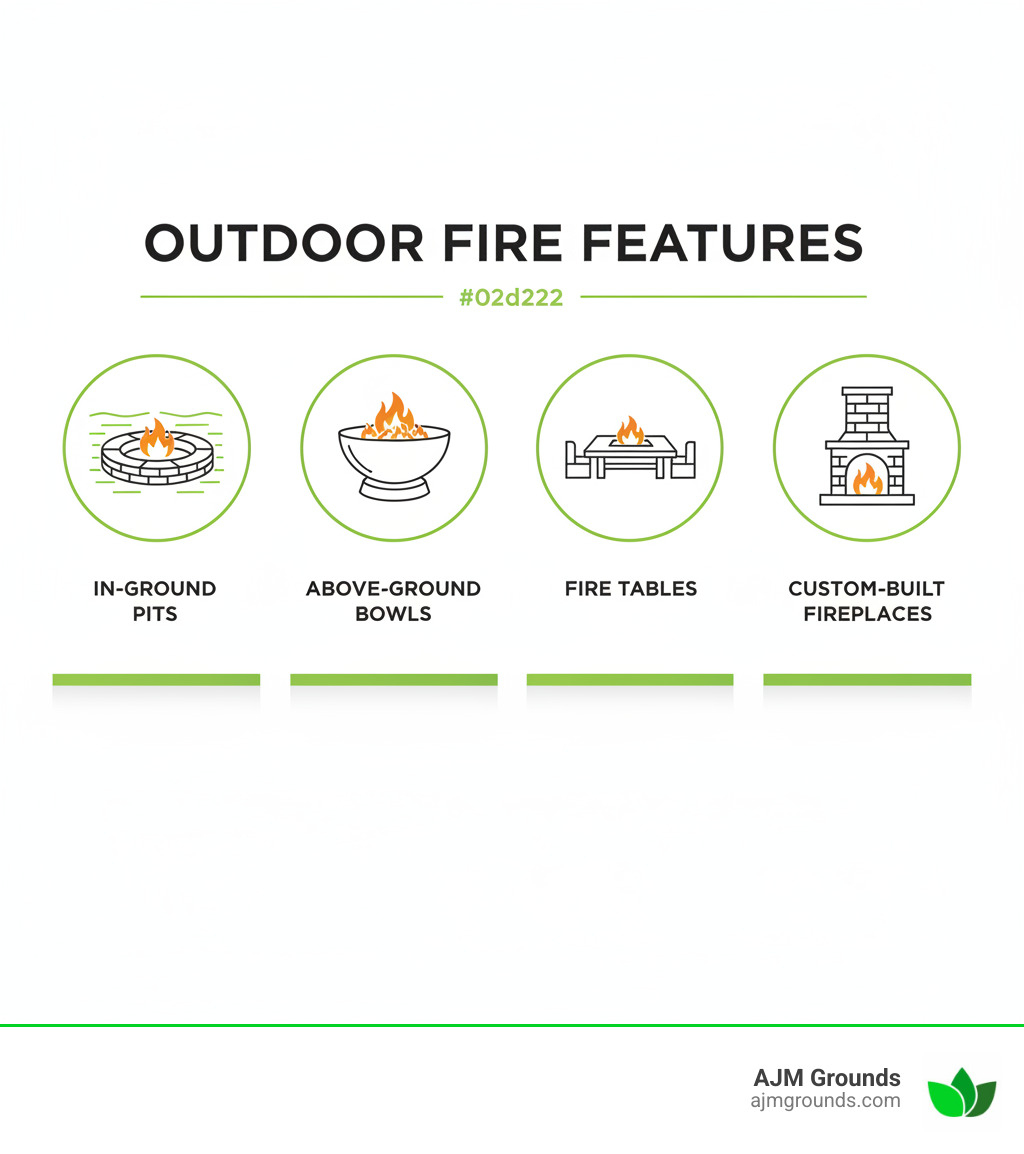 OUTDOOR FIRE FEATURES

#02d222

IN-GROUND PITS

ABOVE-GROUND BOWLS

FIRE TABLES

CUSTOM-BUILT FIREPLACES

AJM Grounds
ajmgrounds.com