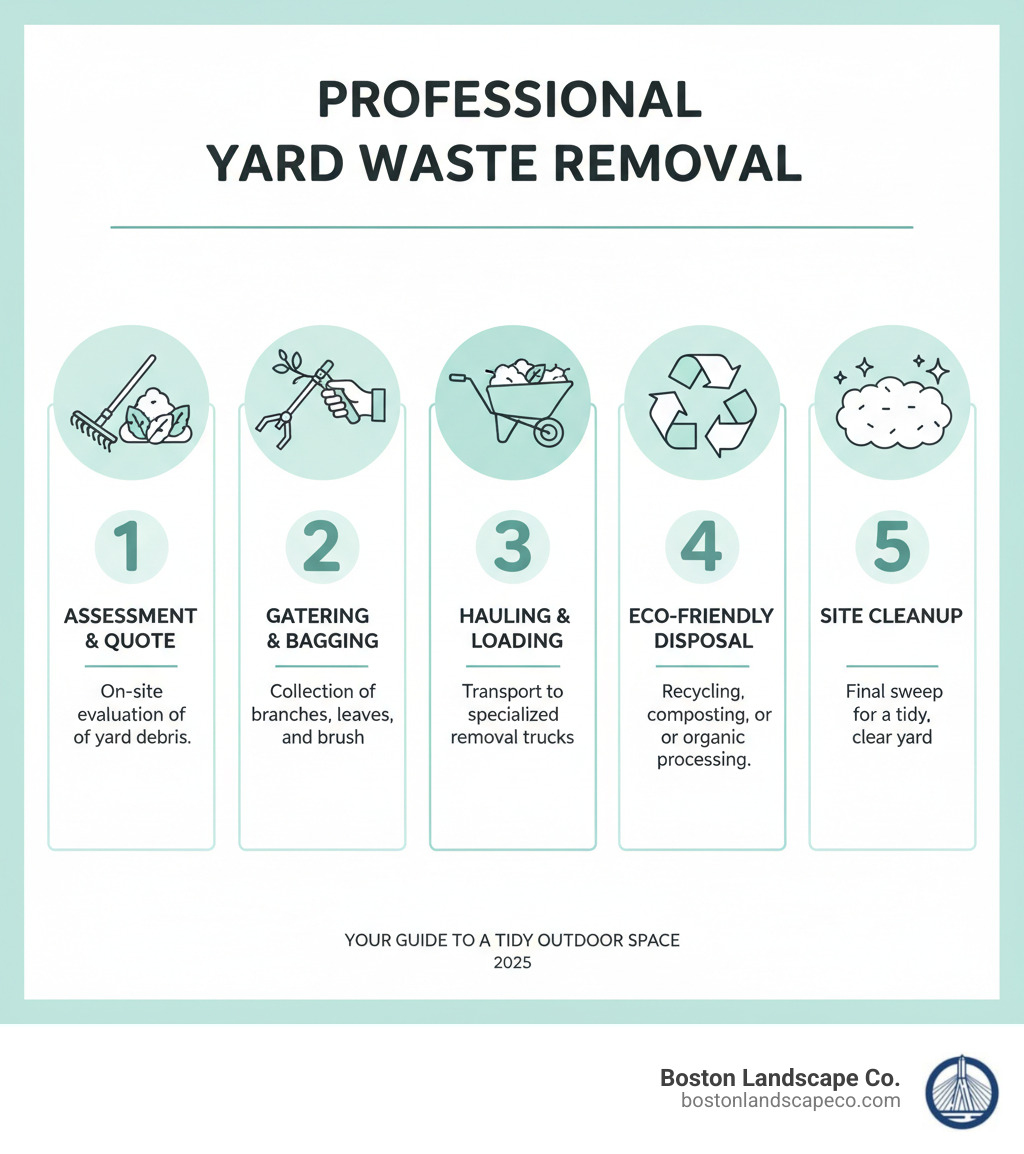 PROFESSIONAL YARD WASTE REMOVAL

1
ASSESSMENT & QUOTE
On-site evaluation of of yard debris.

2
GATERING & BAGGING
Collection of branches, leaves, and brush

3
HAULING & LOADING
Transport to specialized removal trucks

4
ECO-FRIENDLY DISPOSAL
Recycling, composting, or or organic processing.

5
SITE CLEANUP
Final sweep for a tidy, clear yard

YOUR GUIDE TO A TIDY OUTDOOR SPACE
2025

Boston Landscape Co.
bostonlandscapeco.com