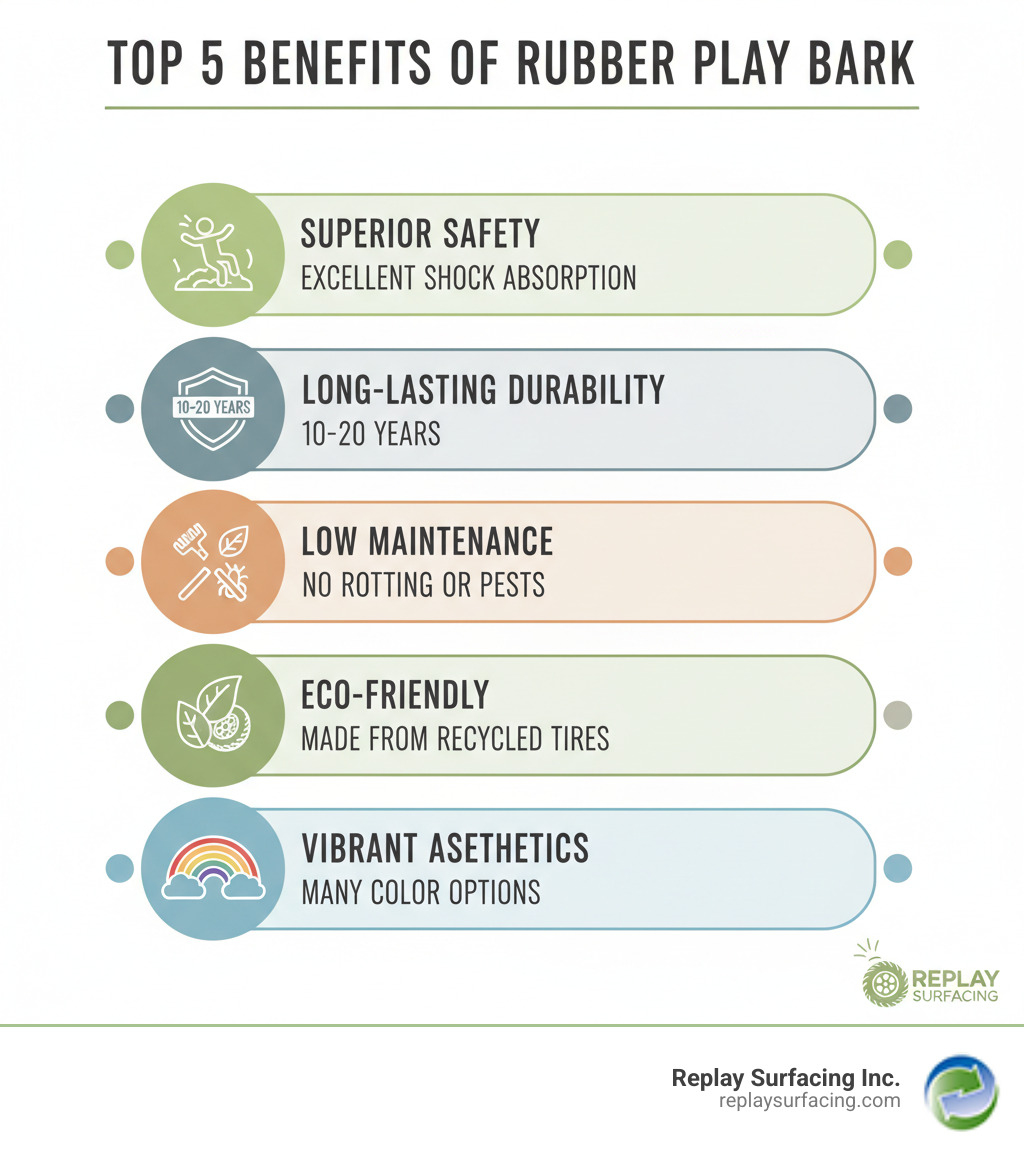 TOP 5 BENEFITS OF RUBBER PLAY BARK

SUPERIOR SAFETY
EXCELLENT SHOCK ABSORPTION

10-20 YEARS
LONG-LASTING DURABILITY
10-20 YEARS

LOW MAINTENANCE
NO ROTTING OR PESTS

ECO-FRIENDLY
MADE FROM RECYCLED TIRES

VIBRANT ASETHETICS
MANY COLOR OPTIONS

REPLAY SURFACING

Replay Surfacing Inc.
replaysurfacing.com