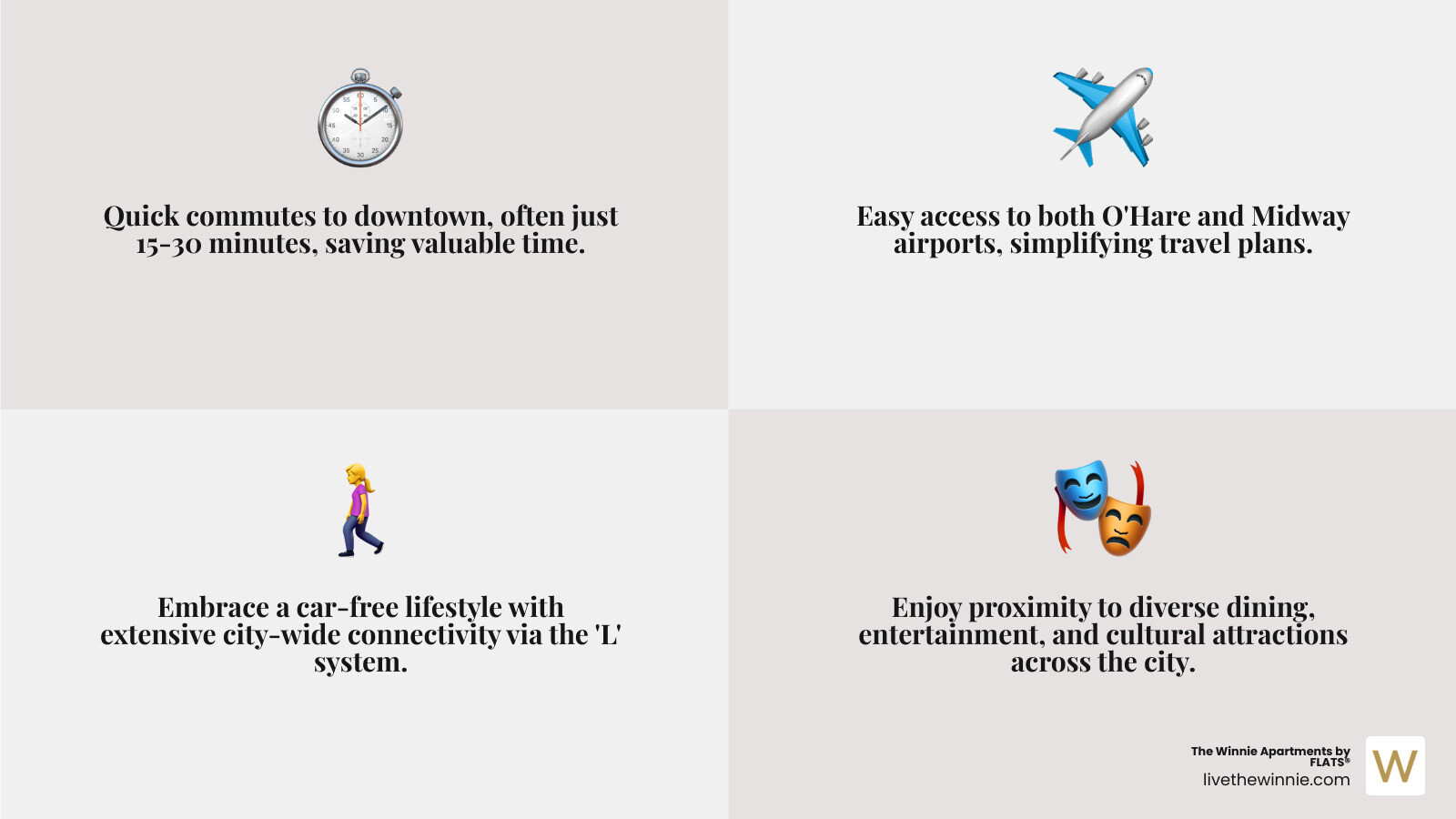 Quick commutes to downtown, often just 15-30 minutes, saving valuable time.

Easy access to both O'Hare and Midway airports, simplifying travel plans.

Embrace a car-free lifestyle with extensive city-wide connectivity via the 'L' system.

Enjoy proximity to diverse dining, entertainment, and cultural attractions across the city.

The Winnie Apartments by FLATS®
livethewinnie.com

W