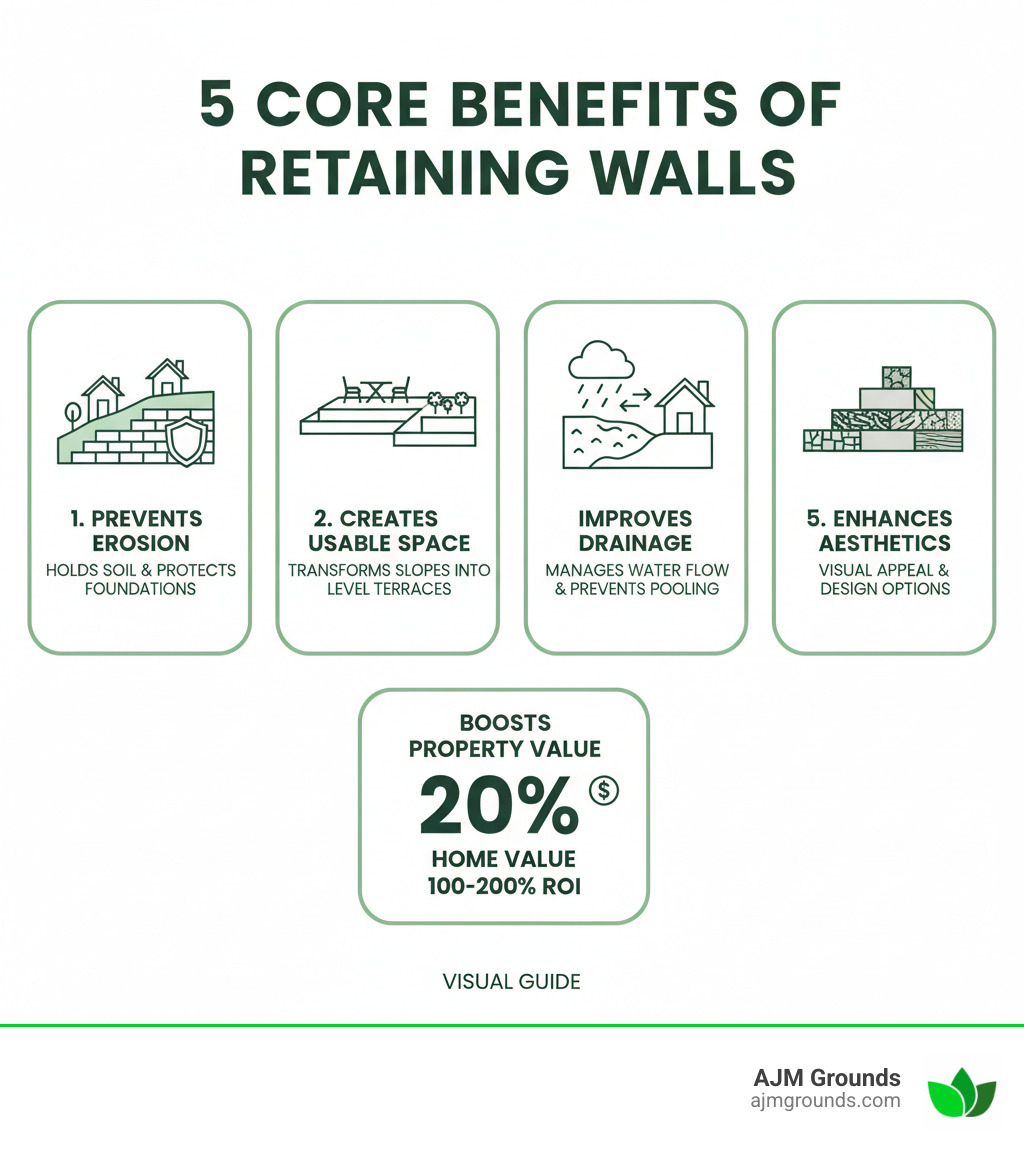 5 CORE BENEFITS OF RETAINING WALLS

1. PREVENTS EROSION
HOLDS SOIL & PROTECTS FOUNDATIONS

2. CREATES USABLE SPACE
TRANSFORMS SLOPES INTO LEVEL TERRACES

IMPROVES DRAINAGE
MANAGES WATER FLOW & PREVENTS POOLING

5. ENHANCES AESTHETICS
VISUAL APPEAL & DESIGN OPTIONS

BOOSTS PROPERTY VALUE
20% $
HOME VALUE
100-200% ROI

VISUAL GUIDE

AJM Grounds
ajmgrounds.com