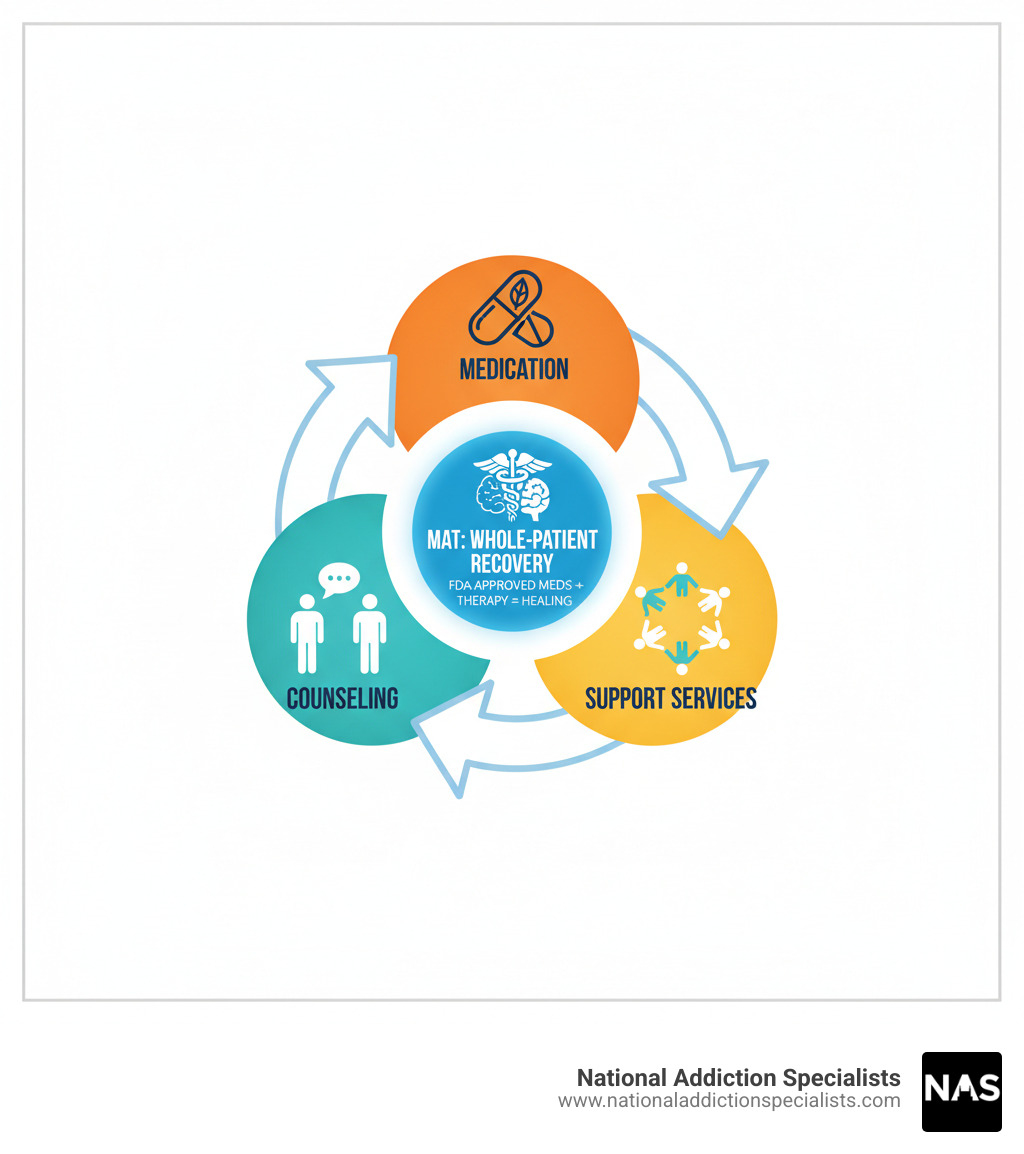 MEDICATION

MAT: WHOLE-PATIENT RECOVERY
FDA APPROVED MEDS + THERAPY = HEALING

COUNSELING

SUPPORT SERVICES

National Addiction Specialists
www.nationaladdictionspecialists.com

NAS