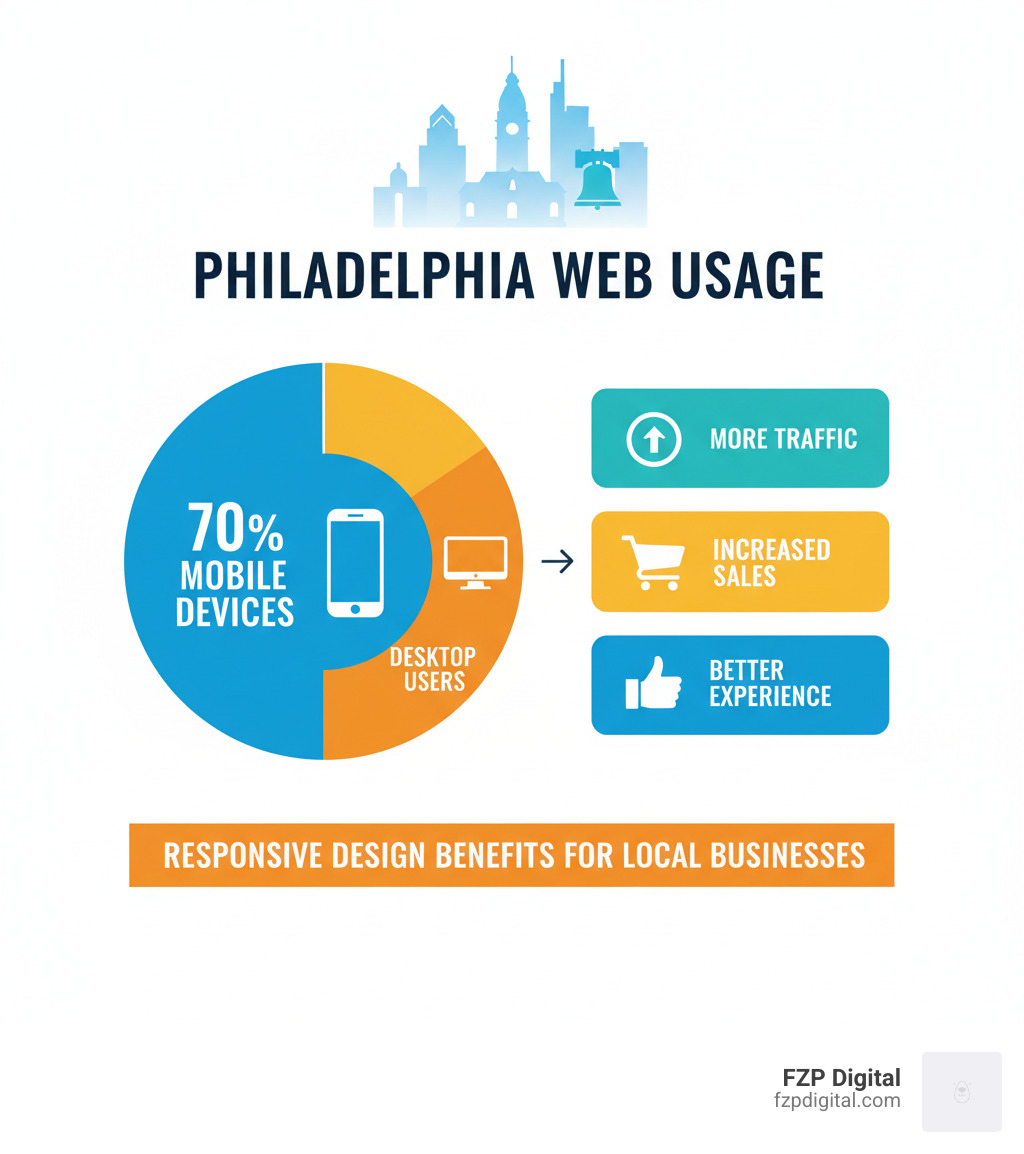 PHILADELPHIA WEB USAGE

70% MOBILE DEVICES

DESKTOP USERS

MORE TRAFFIC

INCREASED SALES

BETTER EXPERIENCE

RESPONSIVE DESIGN BENEFITS FOR LOCAL BUSINESSES

FZP Digital
fzpdigital.com