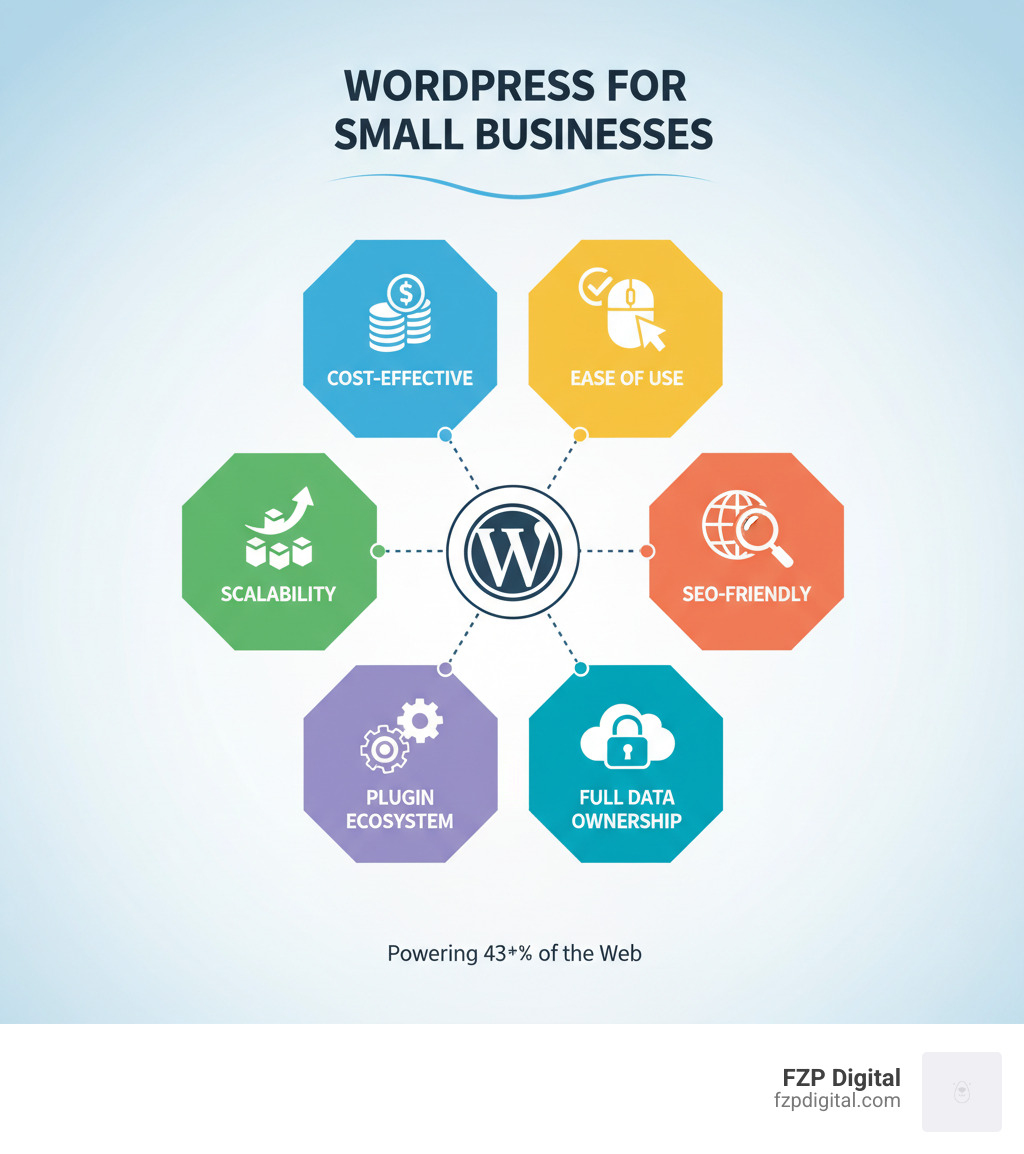 WORDPRESS FOR SMALL BUSINESSES

COST-EFFECTIVE

EASE OF USE

SCALABILITY

SEO-FRIENDLY

PLUGIN ECOSYSTEM

FULL DATA OWNERSHIP

Powering 43+% of the Web

FZP Digital
fzpdigital.com