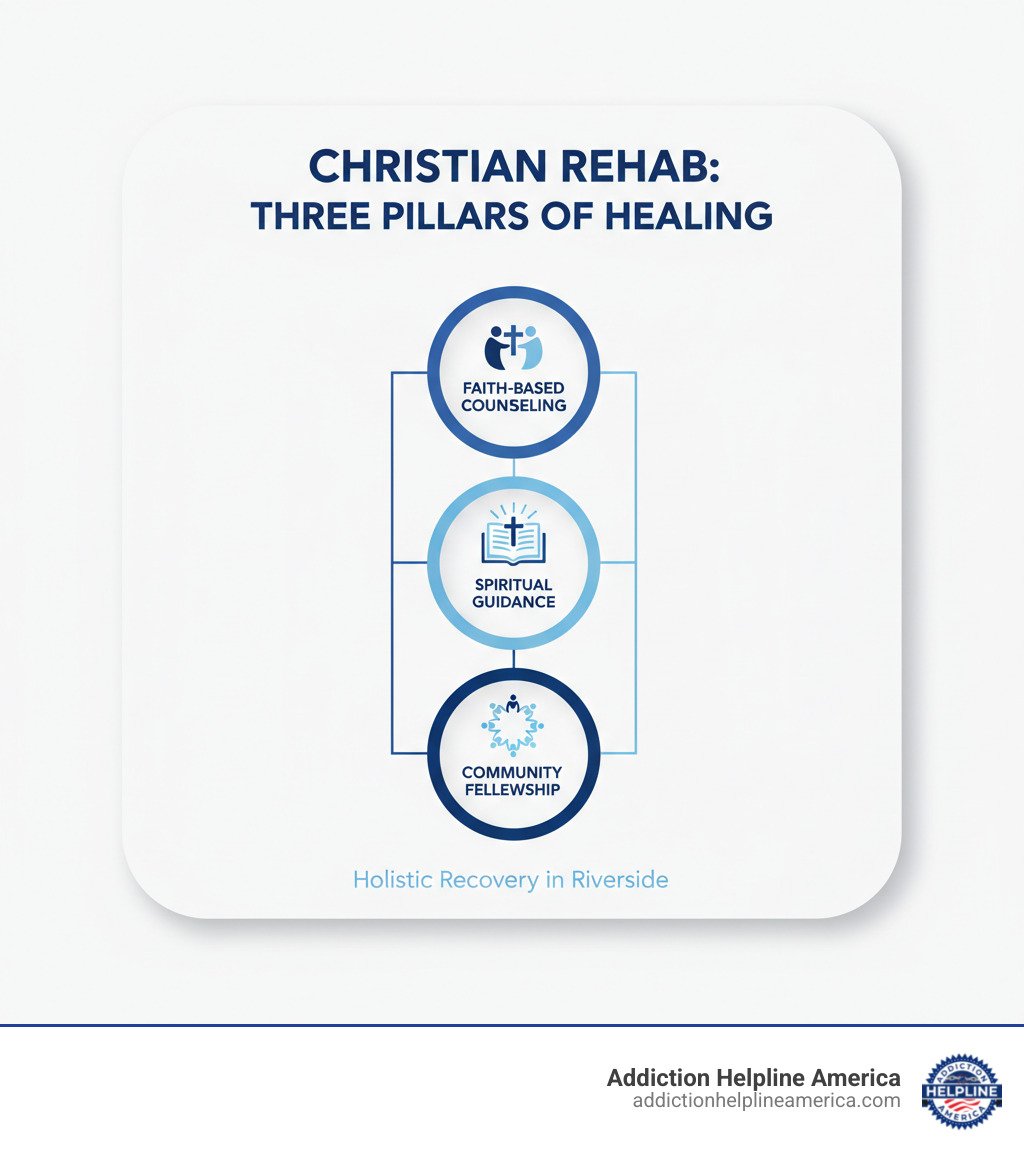 CHRISTIAN REHAB:
THREE PILLARS OF HEALING

FAITH-BASED COUNSELING

SPIRITUAL GUIDANCE

COMMUNITY FELLEWSHIP

Holistic Recovery in Riverside

Addiction Helpline America
addictionhelplineamerica.com

ADDICTION HELPLINE AMERICA