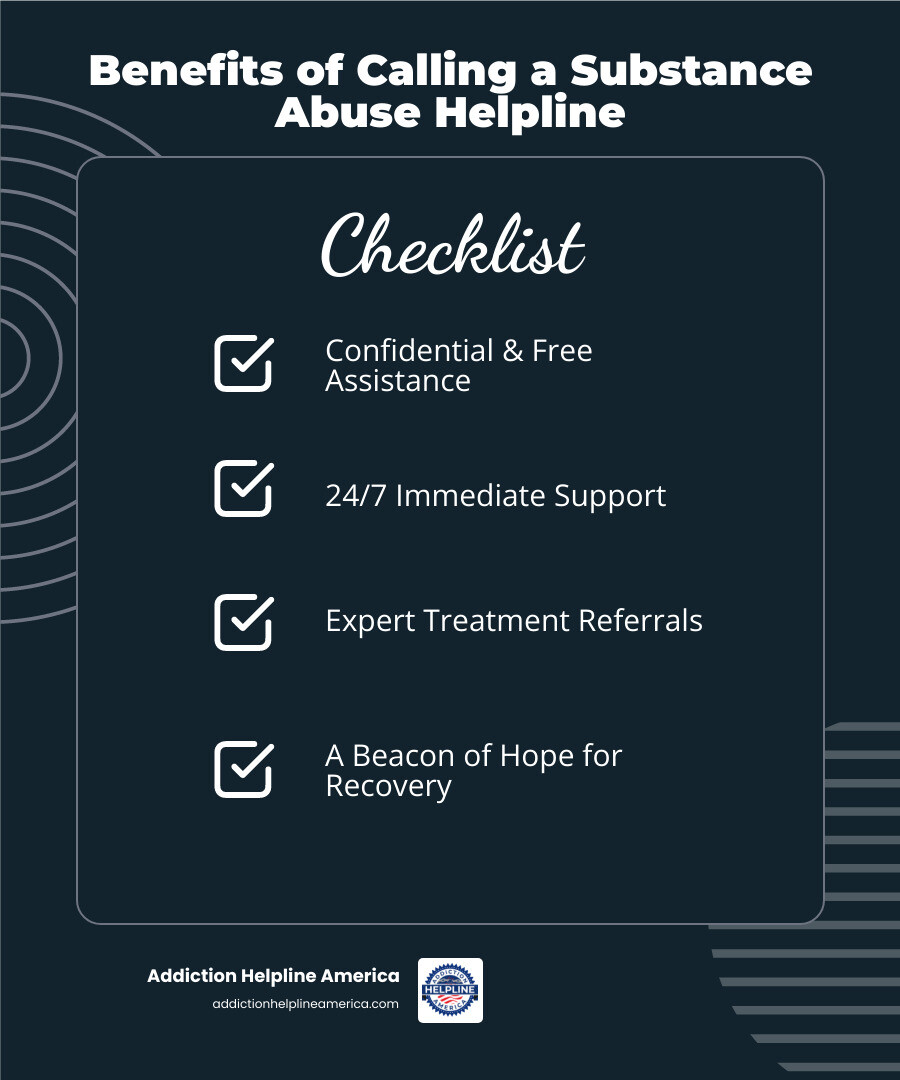 Benefits of Calling a Substance Abuse Helpline

Checklist

Confidential & Free Assistance

24/7 Immediate Support

Expert Treatment Referrals

A Beacon of Hope for Recovery

Addiction Helpline America
addictionhelplineamerica.com

ADDICTION HELPLINE AMERICA