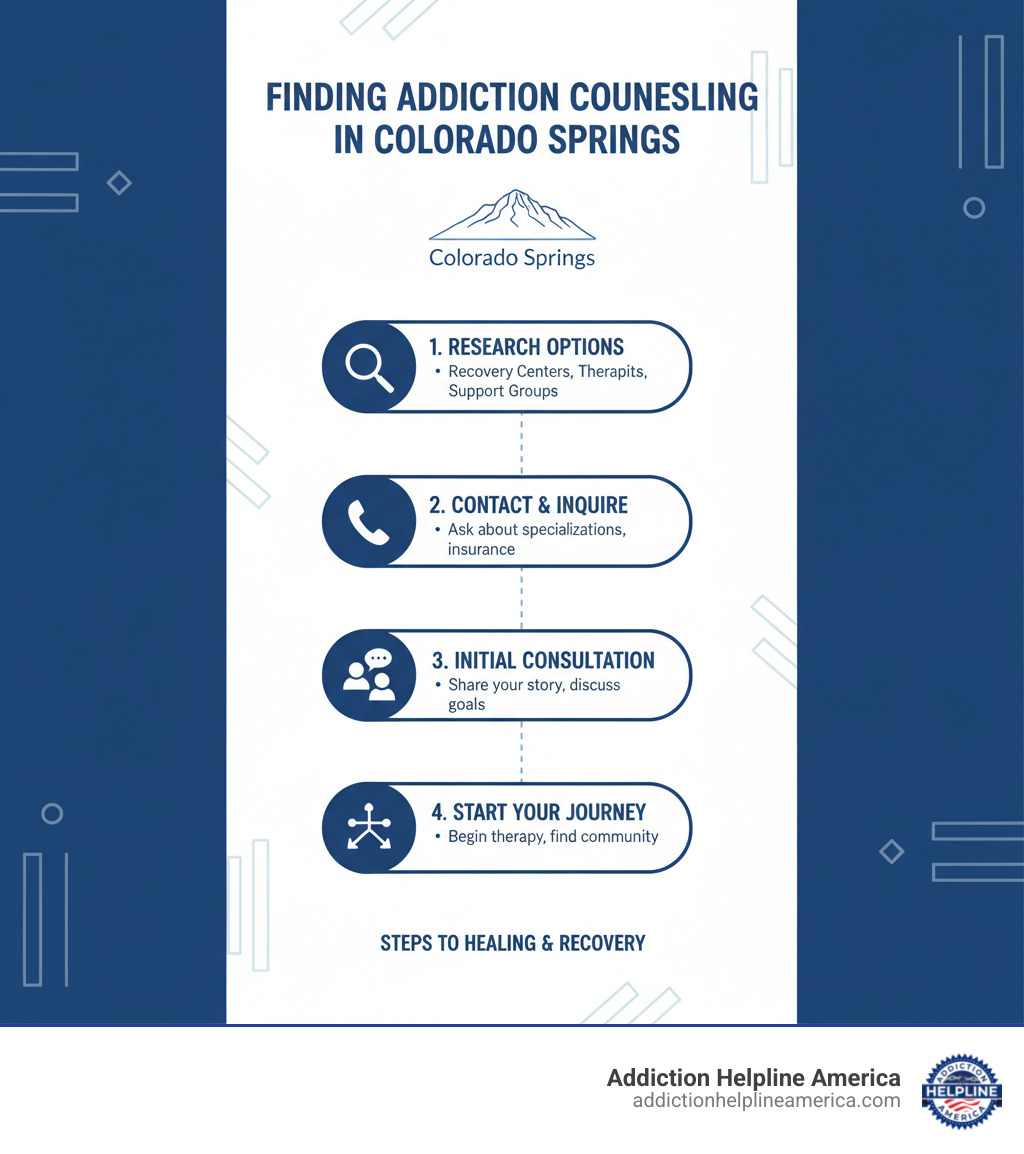 FINDING ADDICTION COUNESLING IN COLORADO SPRINGS

Colorado Springs

1. RESEARCH OPTIONS
• Recovery Centers, Therapits, Support Groups

2. CONTACT & INQUIRE
• Ask about specializations, insurance

3. INITIAL CONSULTATION
• Share your story, discuss goals

4. START YOUR JOURNEY
• Begin therapy, find community

STEPS TO HEALING & RECOVERY

Addiction Helpline America
addictionhelplineamerica.com

ADDICTION HELPLINE AMERICA