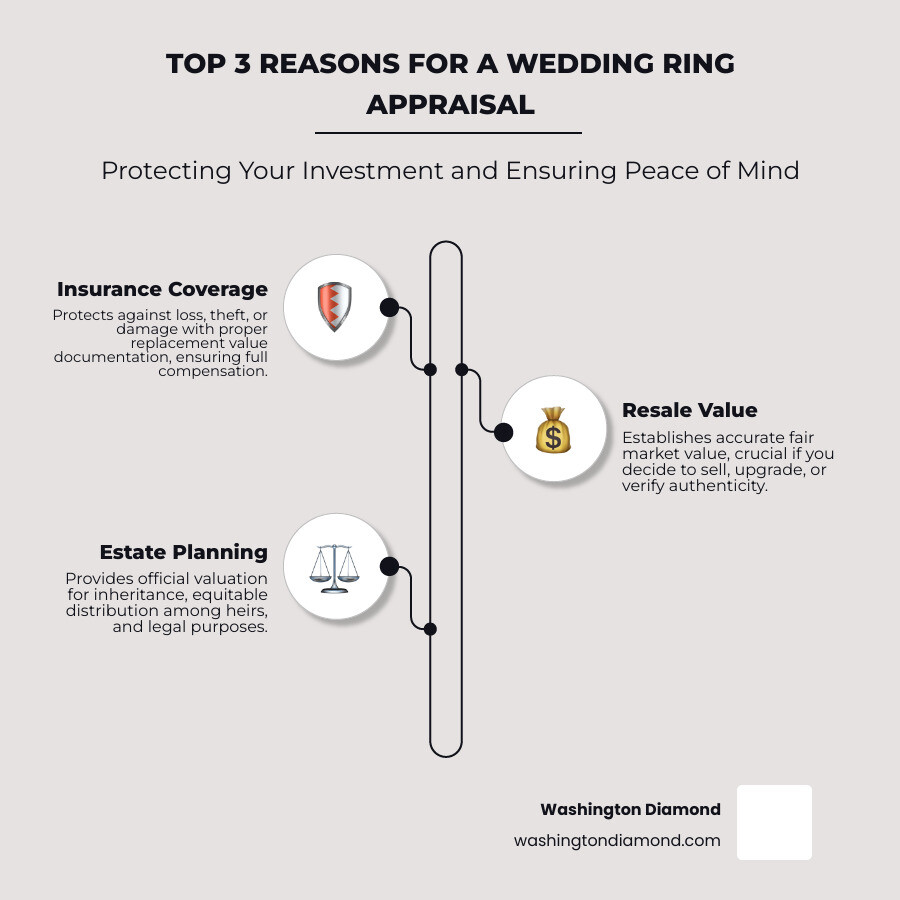 TOP 3 REASONS FOR A WEDDING RING APPRAISAL

Protecting Your Investment and Ensuring Peace of Mind

Insurance Coverage
Protects against loss, theft, or damage with proper replacement value documentation, ensuring full compensation.

Resale Value
Establishes accurate fair market value, crucial if you decide to sell, upgrade, or verify authenticity.

Estate Planning
Provides official valuation for inheritance, equitable distribution among heirs, and legal purposes.

Washington Diamond
washingtondiamond.com