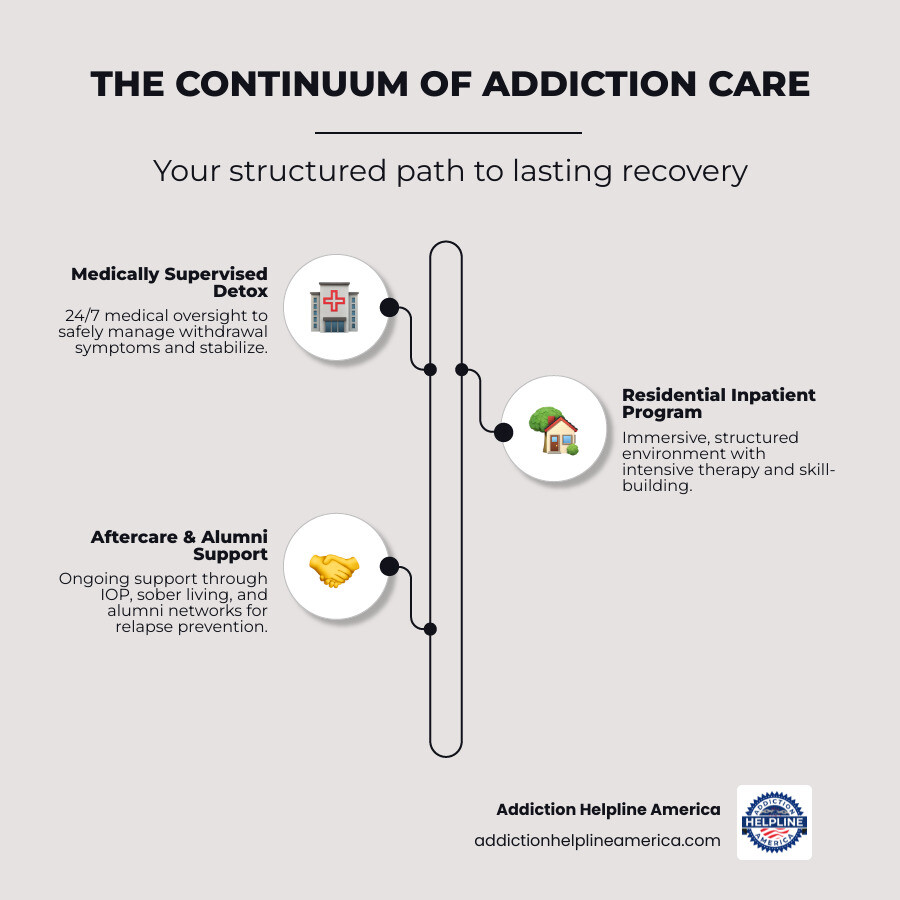 THE CONTINUUM OF ADDICTION CARE

Your structured path to lasting recovery

Medically Supervised Detox

24/7 medical oversight to safely manage withdrawal symptoms and stabilize.

Residential Inpatient Program

Immersive, structured environment with intensive therapy and skill-building.

Aftercare & Alumni Support

Ongoing support through IOP, sober living, and alumni networks for relapse prevention.

Addiction Helpline America

addictionhelplineamerica.com

ADDICTION HELPLINE AMERICA