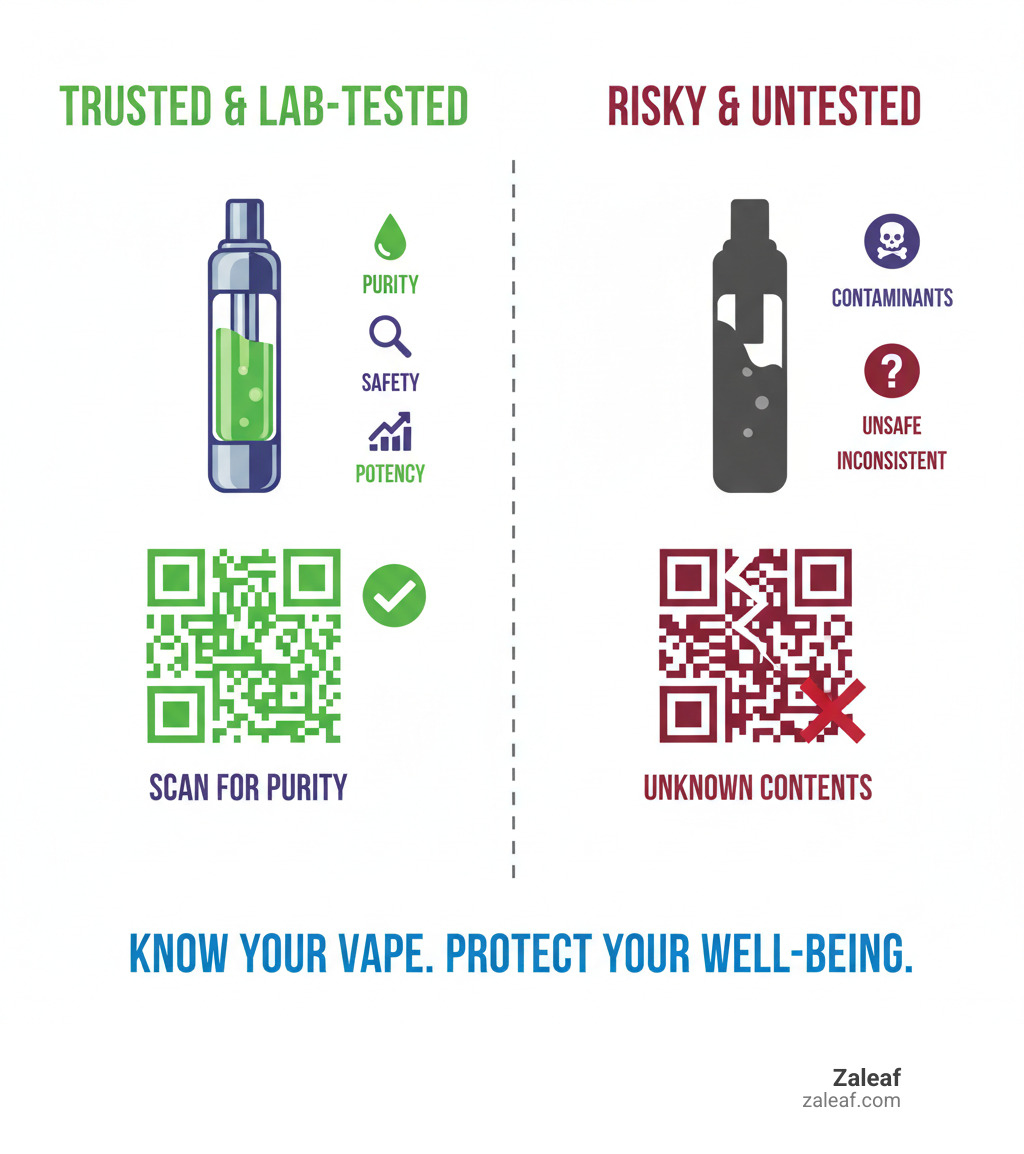 TRUSTED & LAB-TESTED

PURITY

SAFETY

POTENCY

SCAN FOR PURITY

RISKY & UNTESTED

CONTAMINANTS

UNSAFE
INCONSISTENT

UNKNOWN CONTENTS

KNOW YOUR VAPE. PROTECT YOUR WELL-BEING.

Zaleaf
zaleaf.com