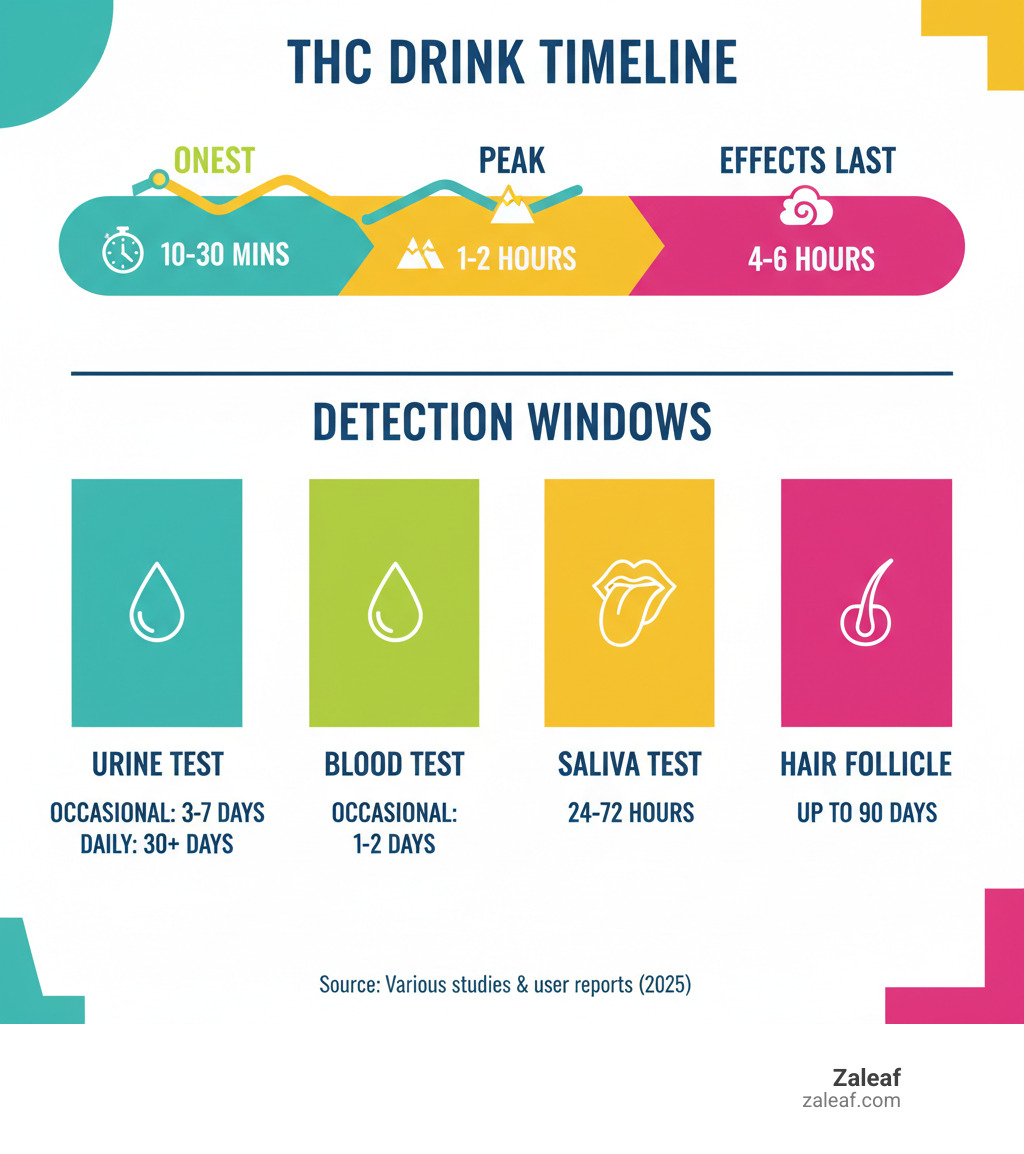 THC DRINK TIMELINE

ONEST
10-30 MINS

PEAK
1-2 HOURS

EFFECTS LAST
4-6 HOURS

DETECTION WINDOWS

URINE TEST
OCCASIONAL: 3-7 DAYS
DAILY: 30+ DAYS

BLOOD TEST
OCCASIONAL:
1-2 DAYS

SALIVA TEST
24-72 HOURS

HAIR FOLLICLE
UP TO 90 DAYS

Source: Various studies & user reports (2025)

Zaleaf
zaleaf.com