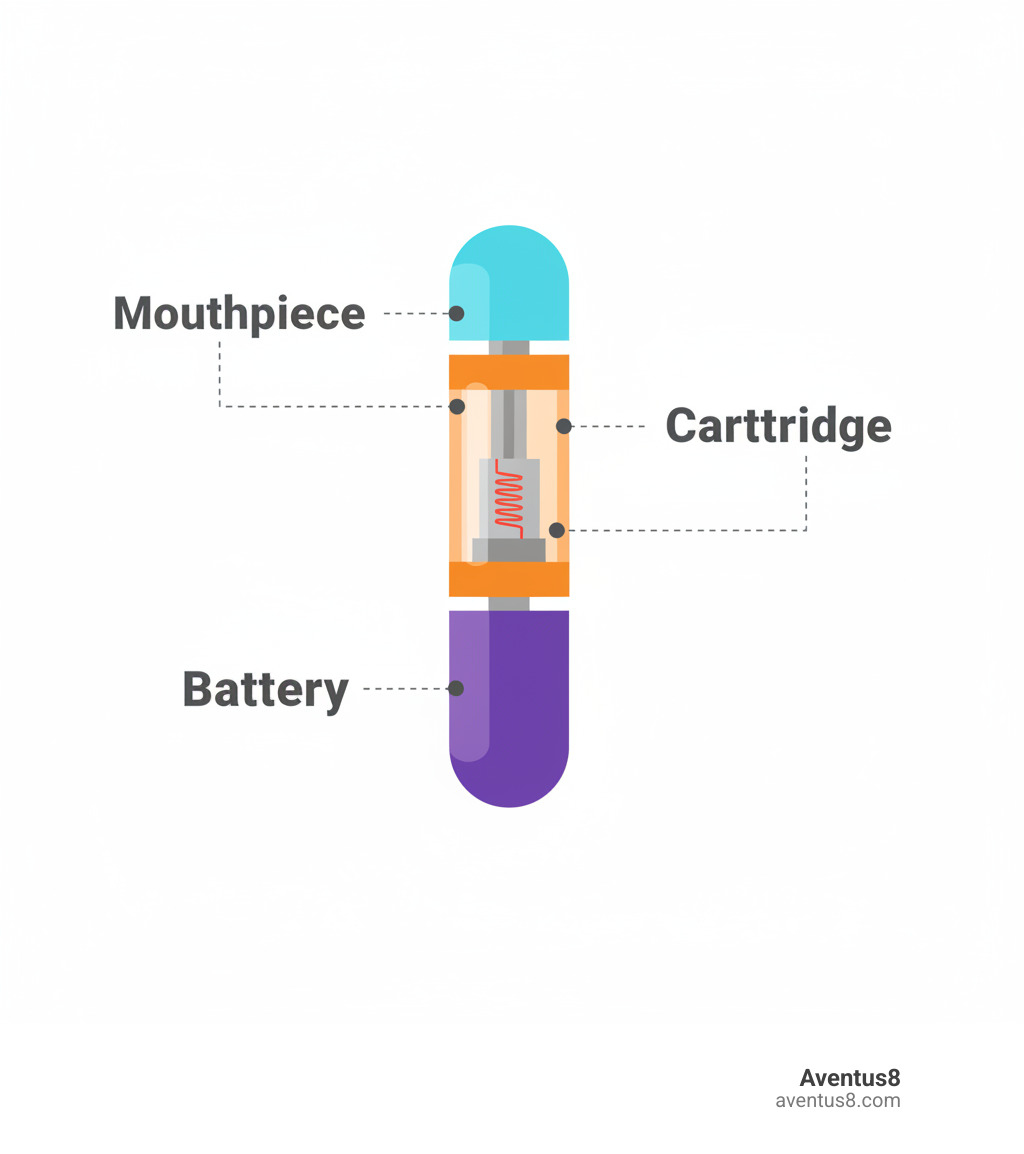 Mouthpiece

Carttridge

Battery

Aventus8
aventus8.com