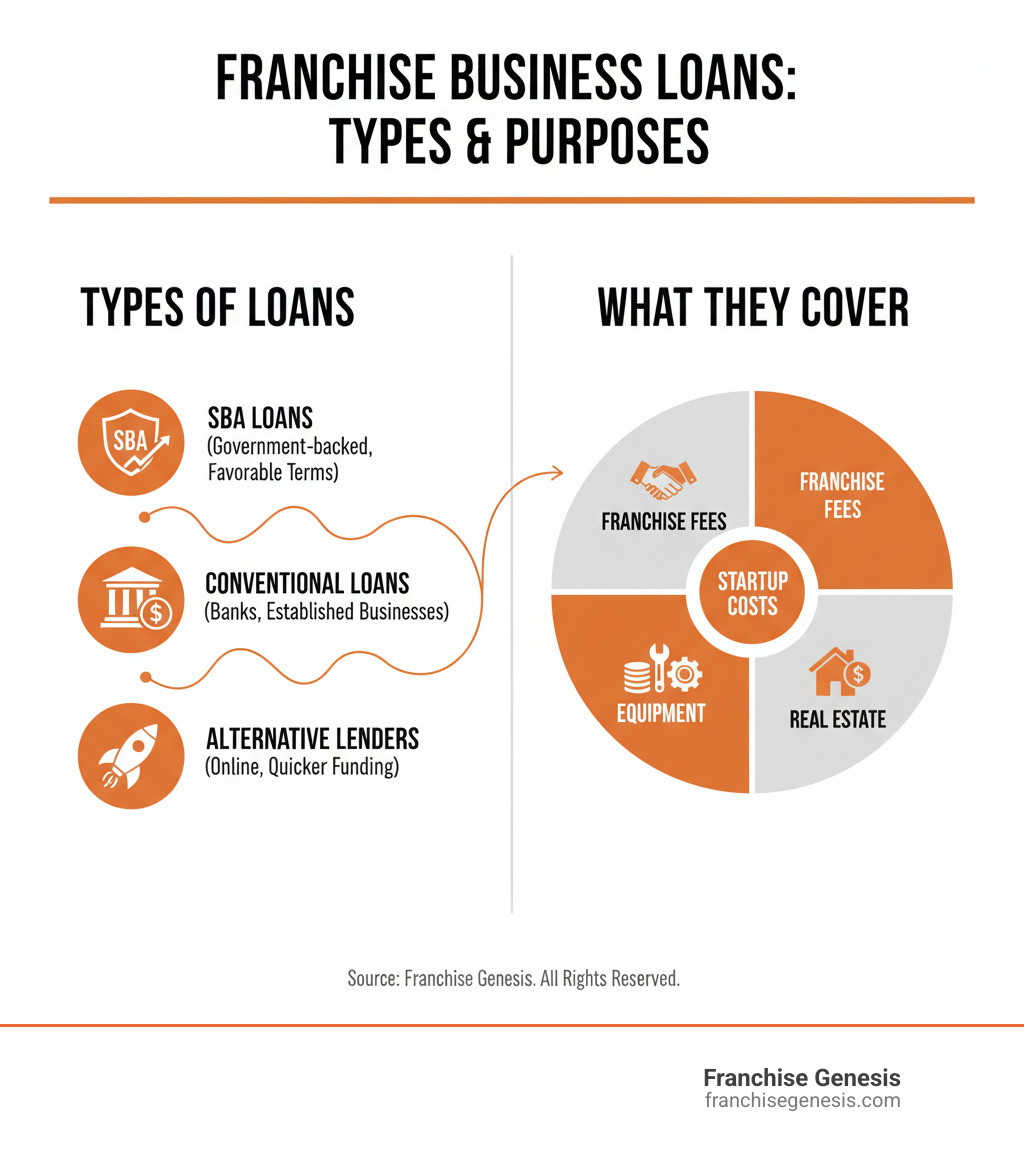 FRANCHISE BUSINESS LOANS: TYPES & PURPOSES

TYPES OF LOANS

SBA

SBA LOANS
(Government-backed, Favorable Terms)

CONVENTIONAL LOANS
(Banks, Established Businesses)

ALTERNATIVE LENDERS
(Online, Quicker Funding)

WHAT THEY COVER

FRANCHISE FEES

FRANCHISE FEES

STARTUP COSTS

EQUIPMENT

REAL ESTATE

Source: Franchise Genesis. All Rights Reserved.

Franchise Genesis
franchisegenesis.com