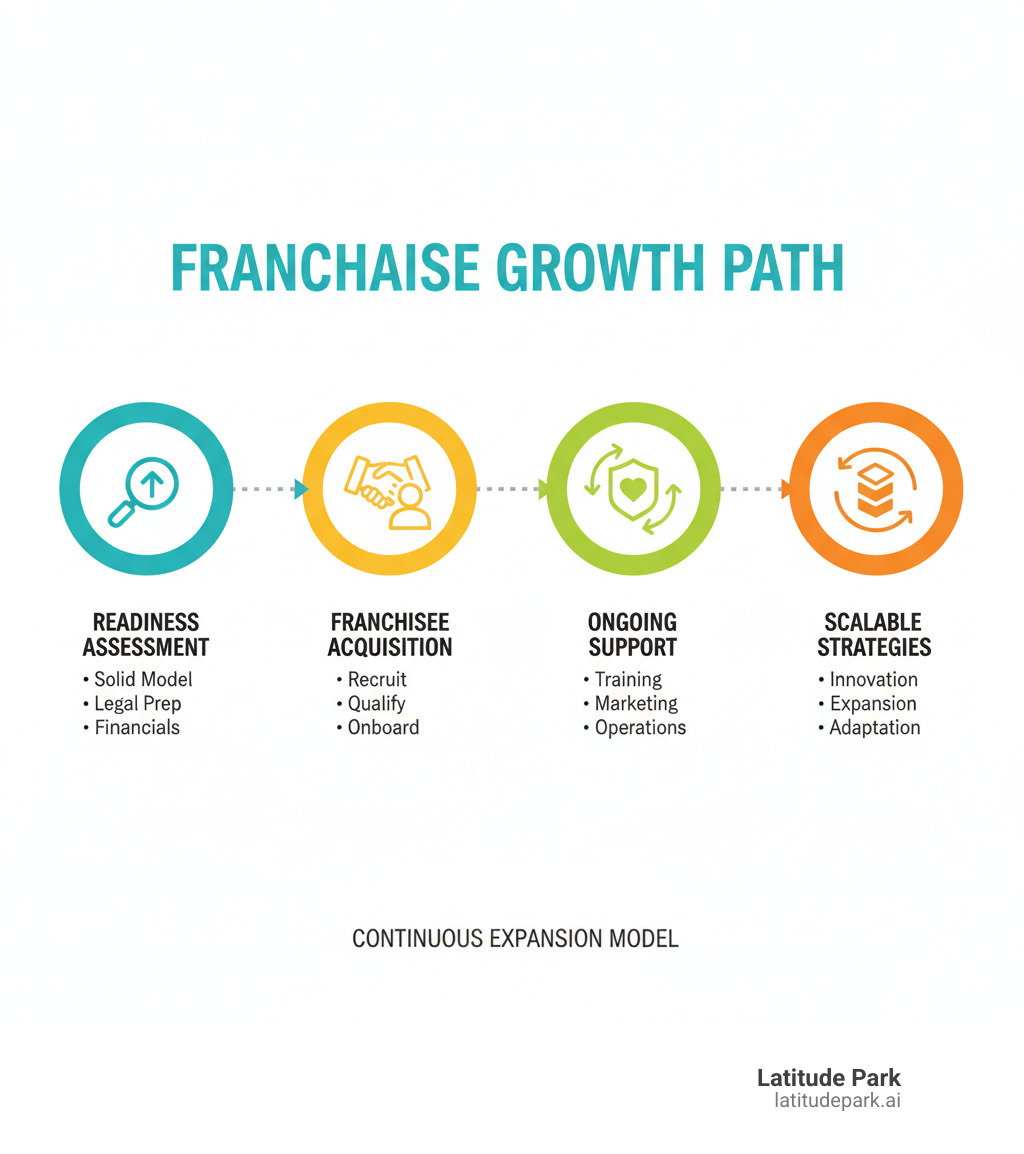 FRANCHAISE GROWTH PATH

READINESS ASSESSMENT
• Solid Model
• Legal Prep
• Financials

FRANCHISEE ACQUISITION
• Recruit
• Qualify
• Onboard

ONGOING SUPPORT
• Training
• Marketing
• Operations

SCALABLE STRATEGIES
• Innovation
• Expansion
• Adaptation

CONTINUOUS EXPANSION MODEL

Latitude Park
latitudepark.ai