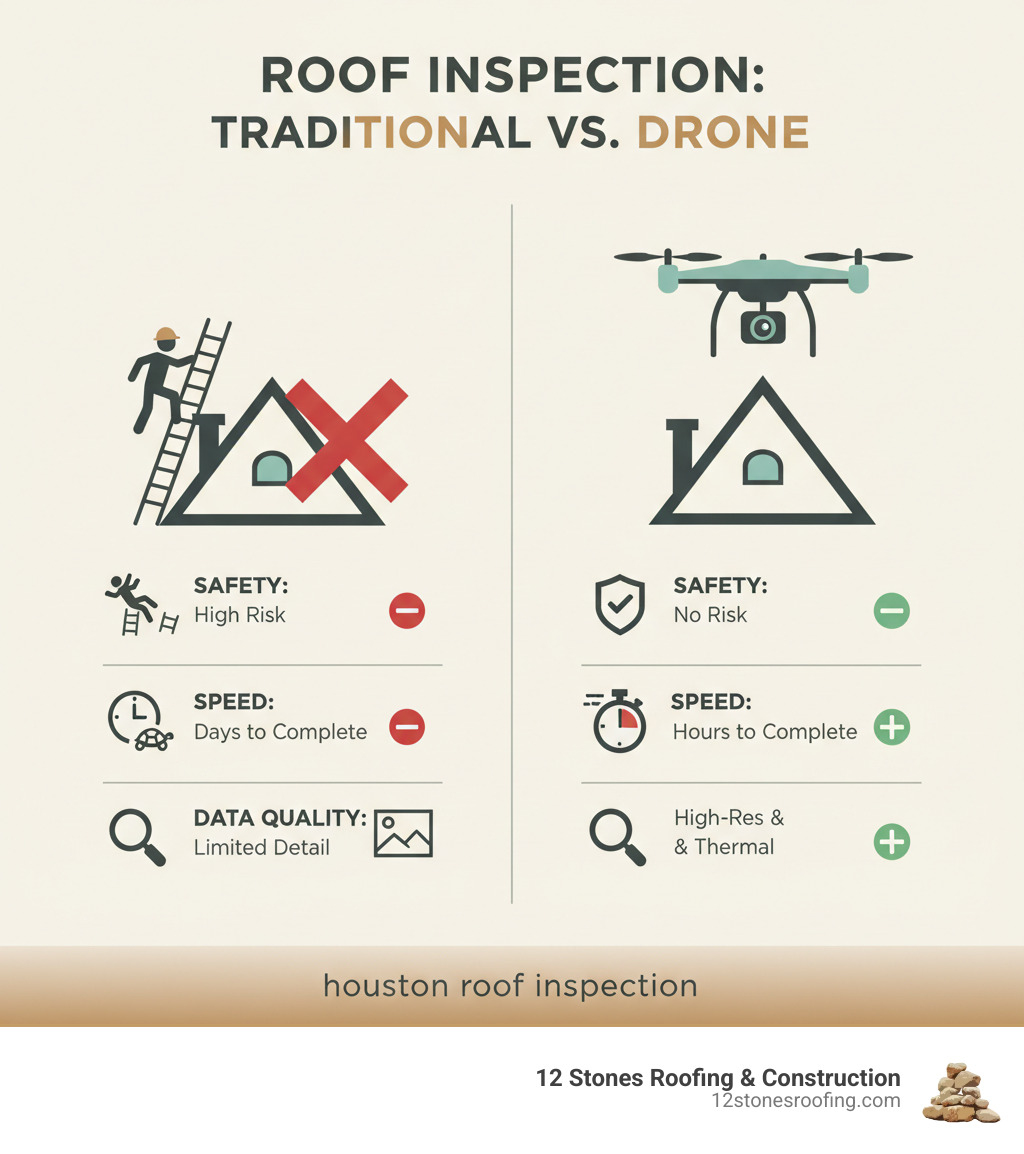 ROOF INSPECTION: TRADITIONAL VS. DRONE

SAFETY:
High Risk

SPEED:
Days to Complete

DATA QUALITY:
Limited Detail

SAFETY:
No Risk

SPEED:
Hours to Complete

High-Res &
& Thermal

houston roof inspection

12 Stones Roofing & Construction
12stonesroofing.com