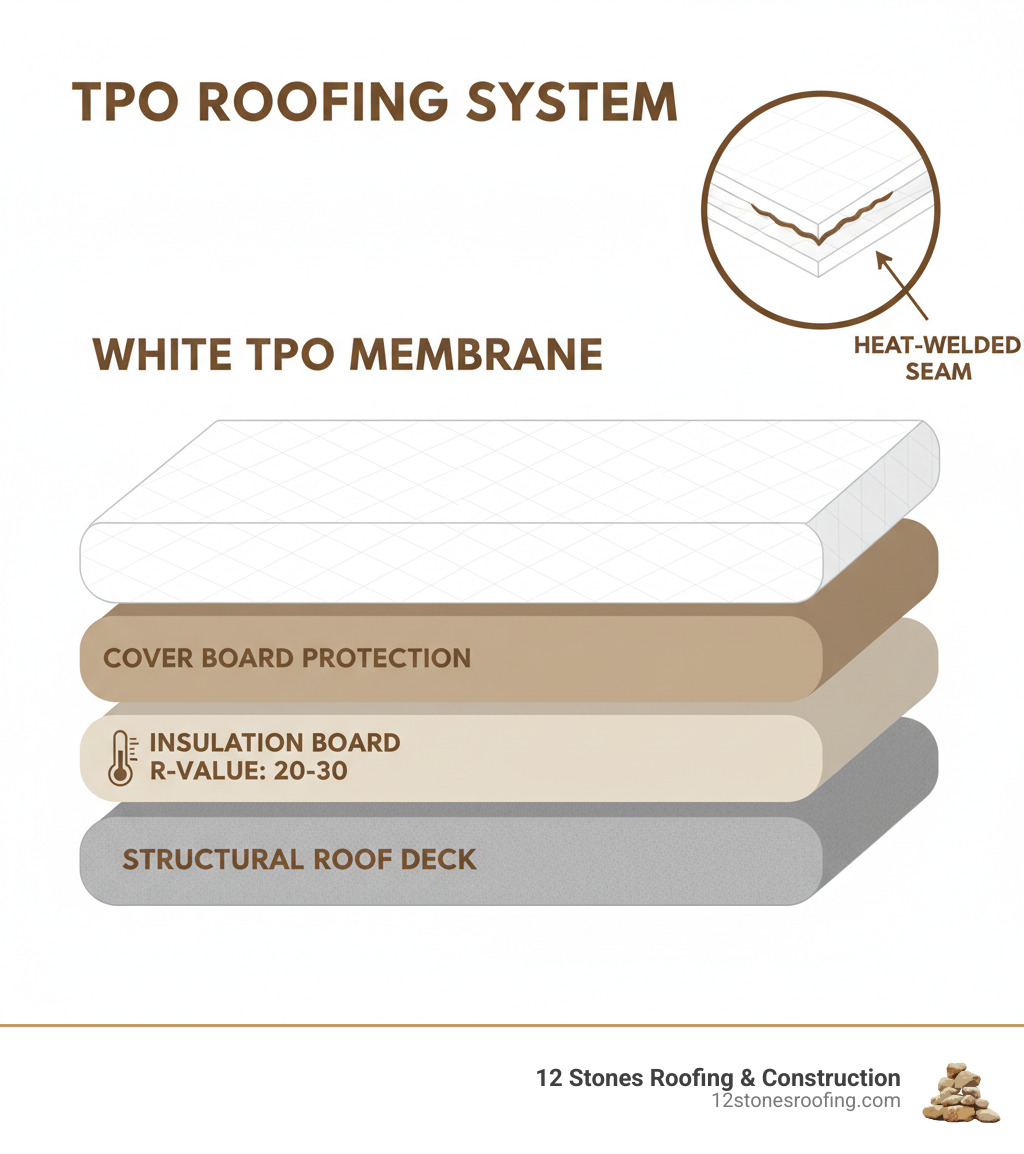 TPO ROOFING SYSTEM

HEAT-WELDED SEAM

WHITE TPO MEMBRANE

COVER BOARD PROTECTION

INSULATION BOARD
R-VALUE: 20-30

STRUCTURAL ROOF DECK

12 Stones Roofing & Construction
12stonesroofing.com