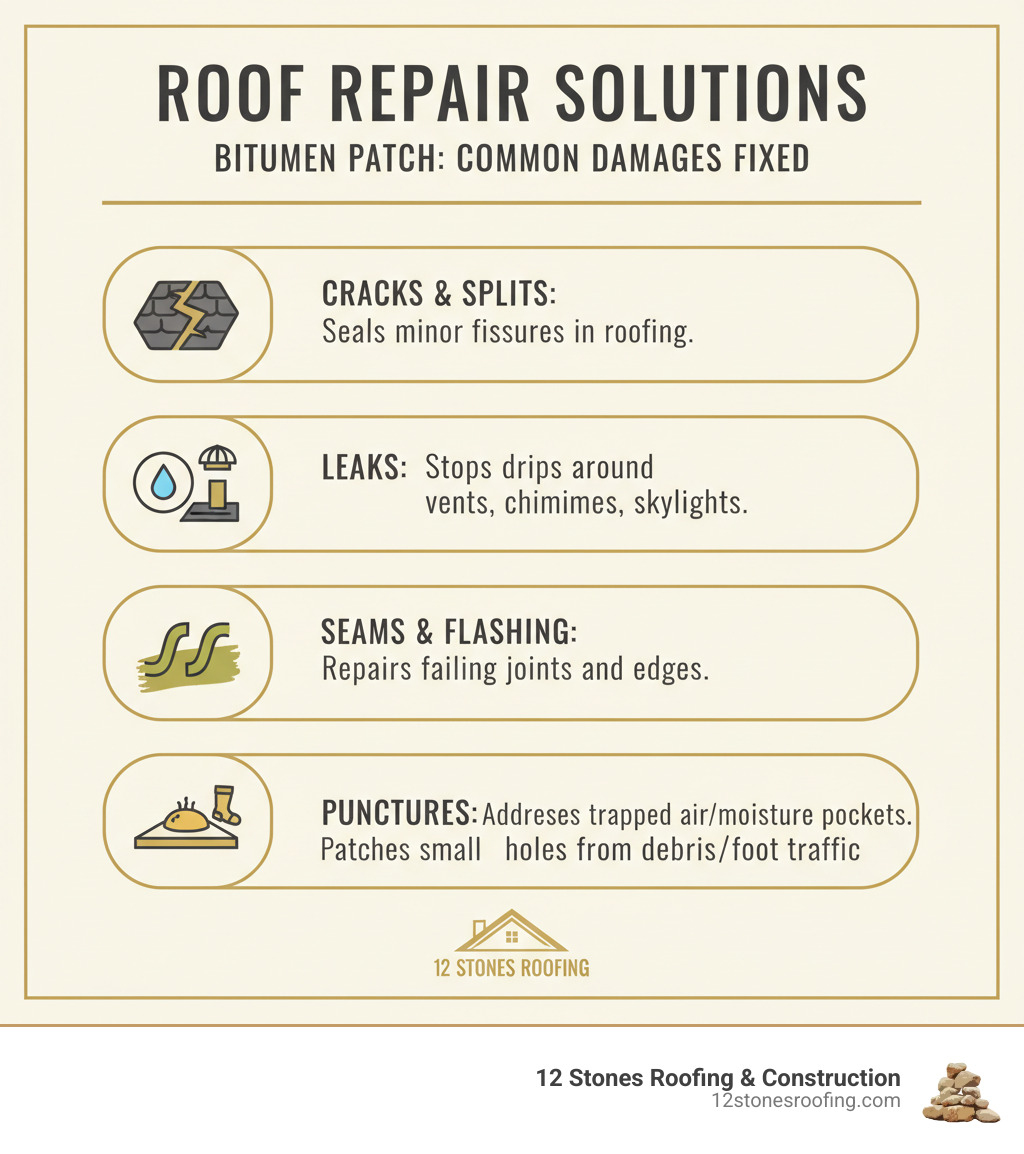 ROOF REPAIR SOLUTIONS

BITUMEN PATCH: COMMON DAMAGES FIXED

CRACKS & SPLITS:
Seals minor fissures in roofing.

LEAKS: Stops drips around vents, chimimes, skylights.

SEAMS & FLASHING:
Repairs failing joints and edges.

PUNCTURES: Addreses trapped air/moisture pockets.
Patches small holes from debris/foot traffic

12 STONES ROOFING

12 Stones Roofing & Construction
12stonesroofing.com