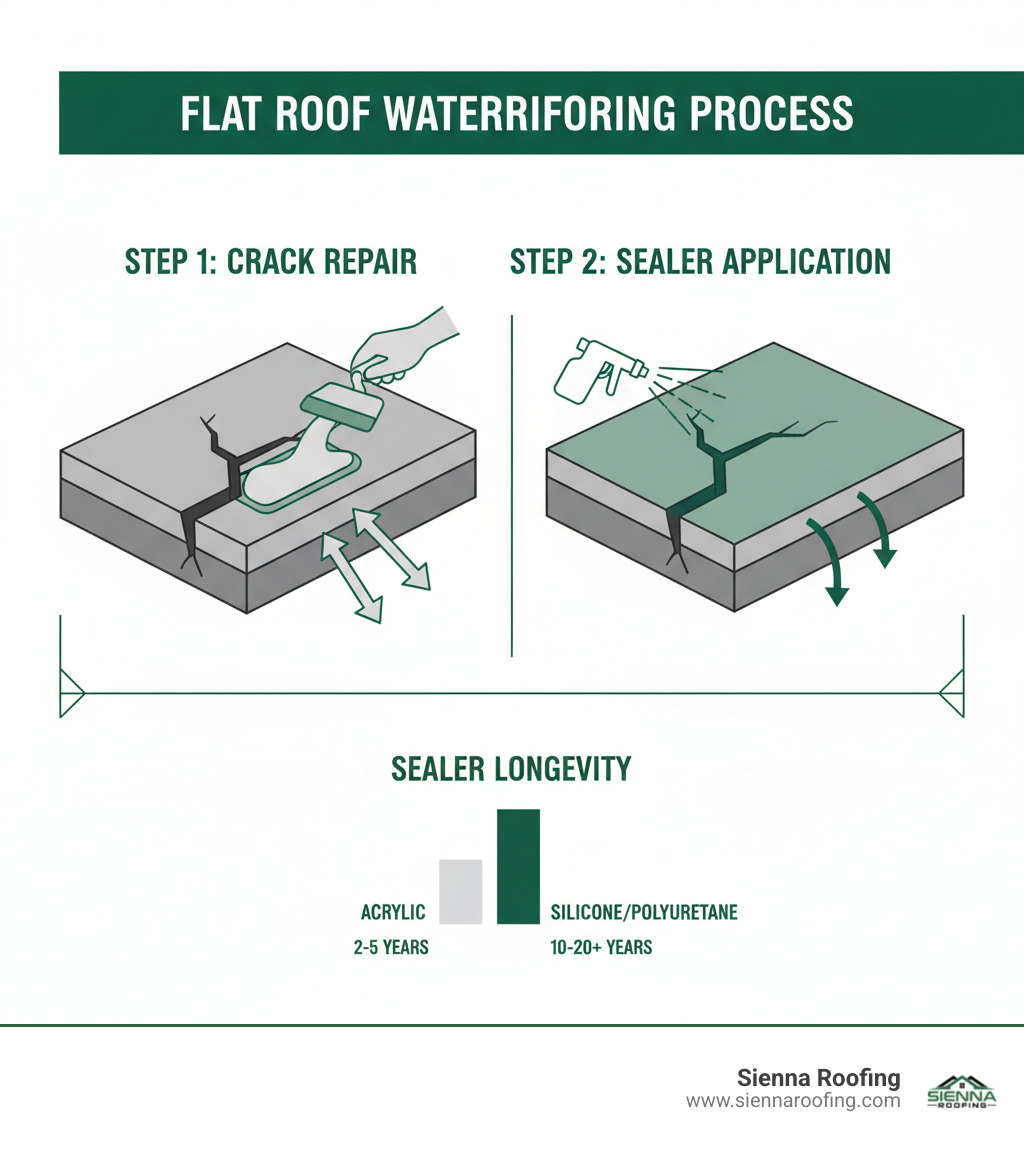 FLAT ROOF WATERRIFORING PROCESS

STEP 1: CRACK REPAIR

STEP 2: SEALER APPLICATION

SEALER LONGEVITY

ACRYLIC
2-5 YEARS

SILICONE/POLYURETANE
10-20+ YEARS

Sienna Roofing
www.siennaroofing.com

SIENNA
ROOFING