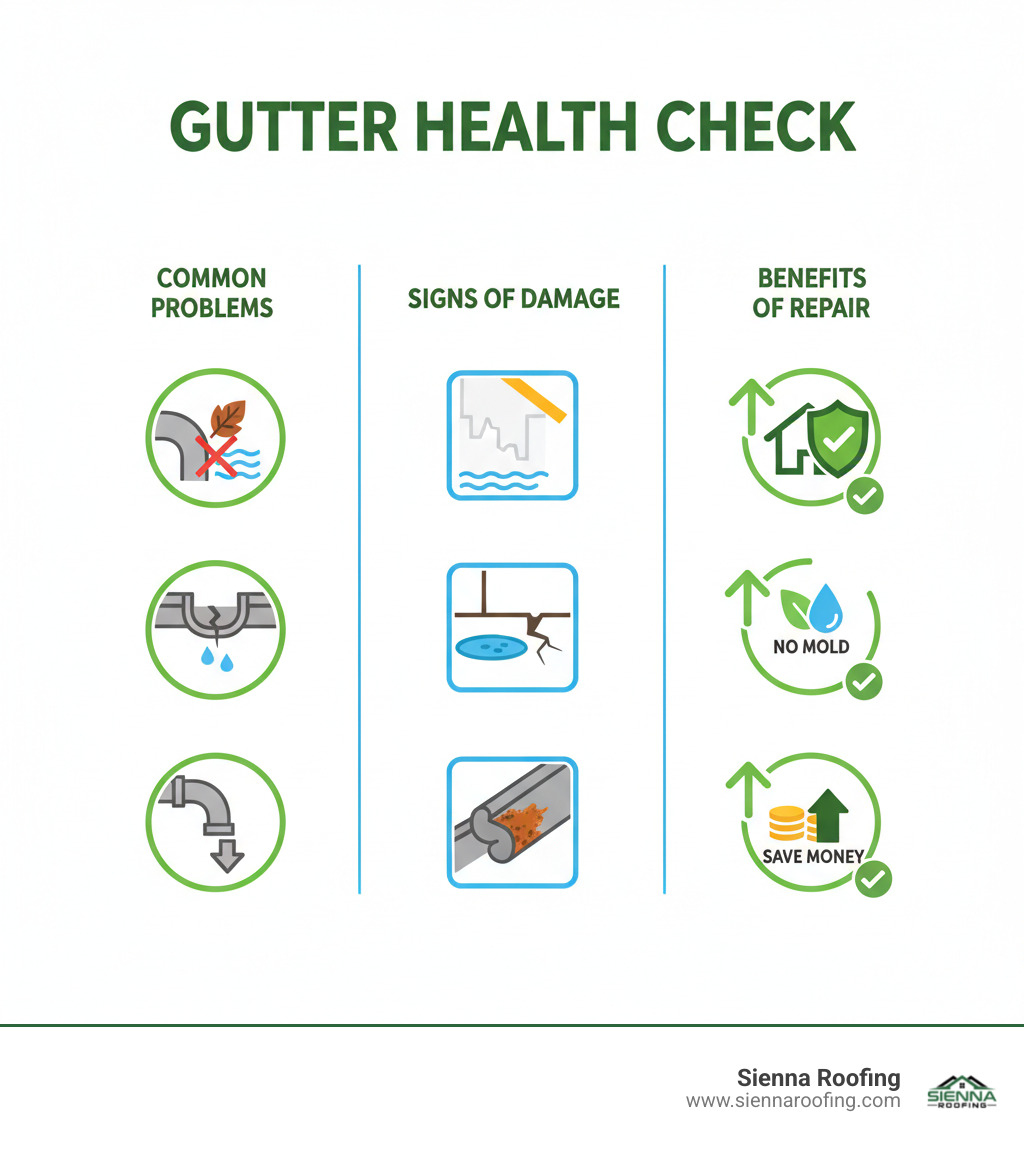 GUTTER HEALTH CHECK

COMMON PROBLEMS

SIGNS OF DAMAGE

BENEFITS OF REPAIR

NO MOLD

SAVE MONEY

Sienna Roofing
www.siennaroofing.com

SIENNA
ROOFING