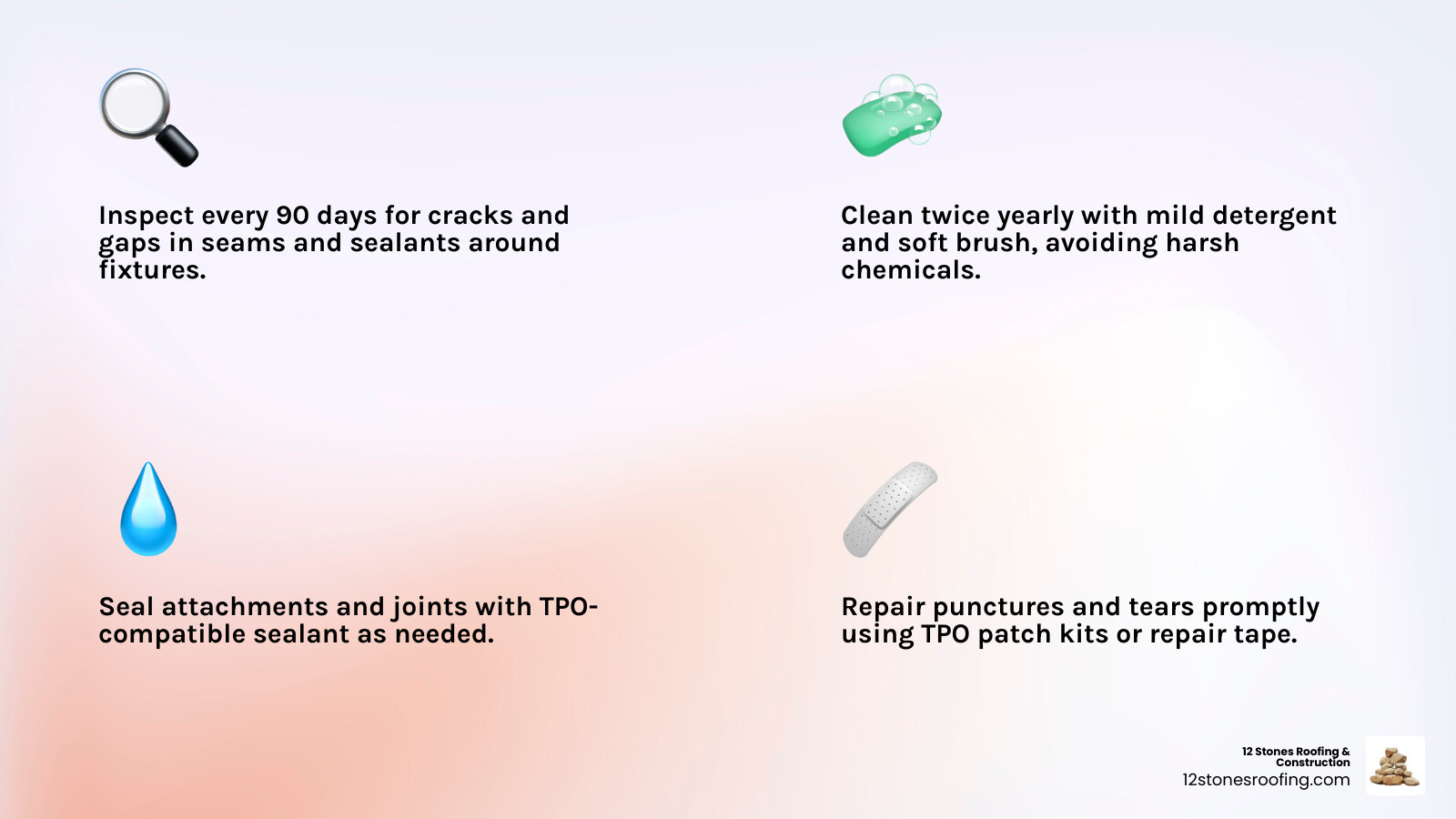 Inspect every 90 days for cracks and gaps in seams and sealants around fixtures.

Clean twice yearly with mild detergent and soft brush, avoiding harsh chemicals.

Seal attachments and joints with TPO-compatible sealant as needed.

Repair punctures and tears promptly using TPO patch kits or repair tape.

12 Stones Roofing & Construction
12stonesroofing.com