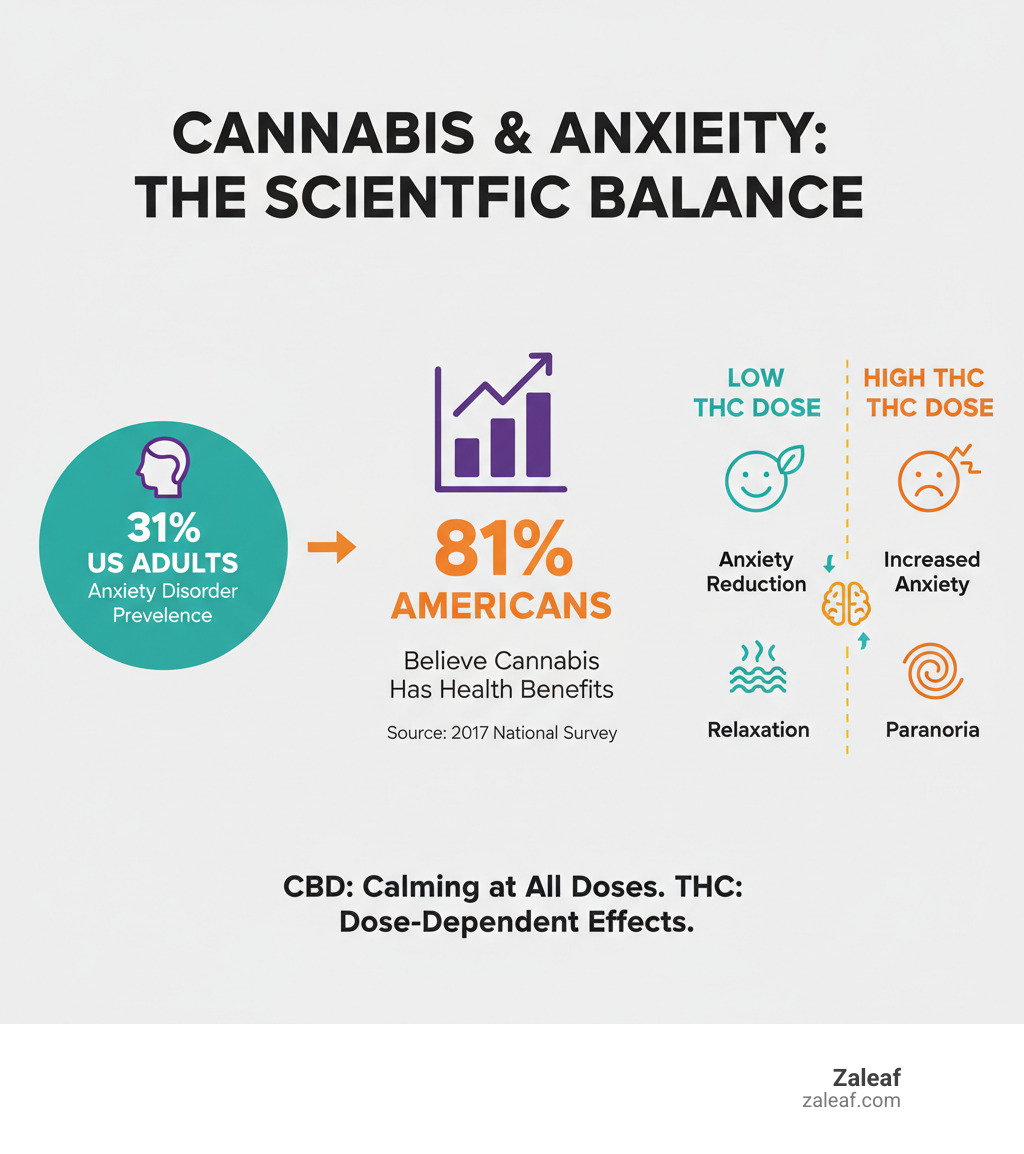 CANNABIS & ANXIEITY: THE SCIENTFIC BALANCE

31%
US ADULTS
Anxiety Disorder Prevelence

81%
AMERICANS
Believe Cannabis Has Health Benefits
Source: 2017 National Survey

LOW THC DOSE

Anxiety Reduction

Relaxation

HIGH THC THC DOSE

Increased Anxiety

Paranoria

CBD: Calming at All Doses. THC: Dose-Dependent Effects.

Zaleaf
zaleaf.com