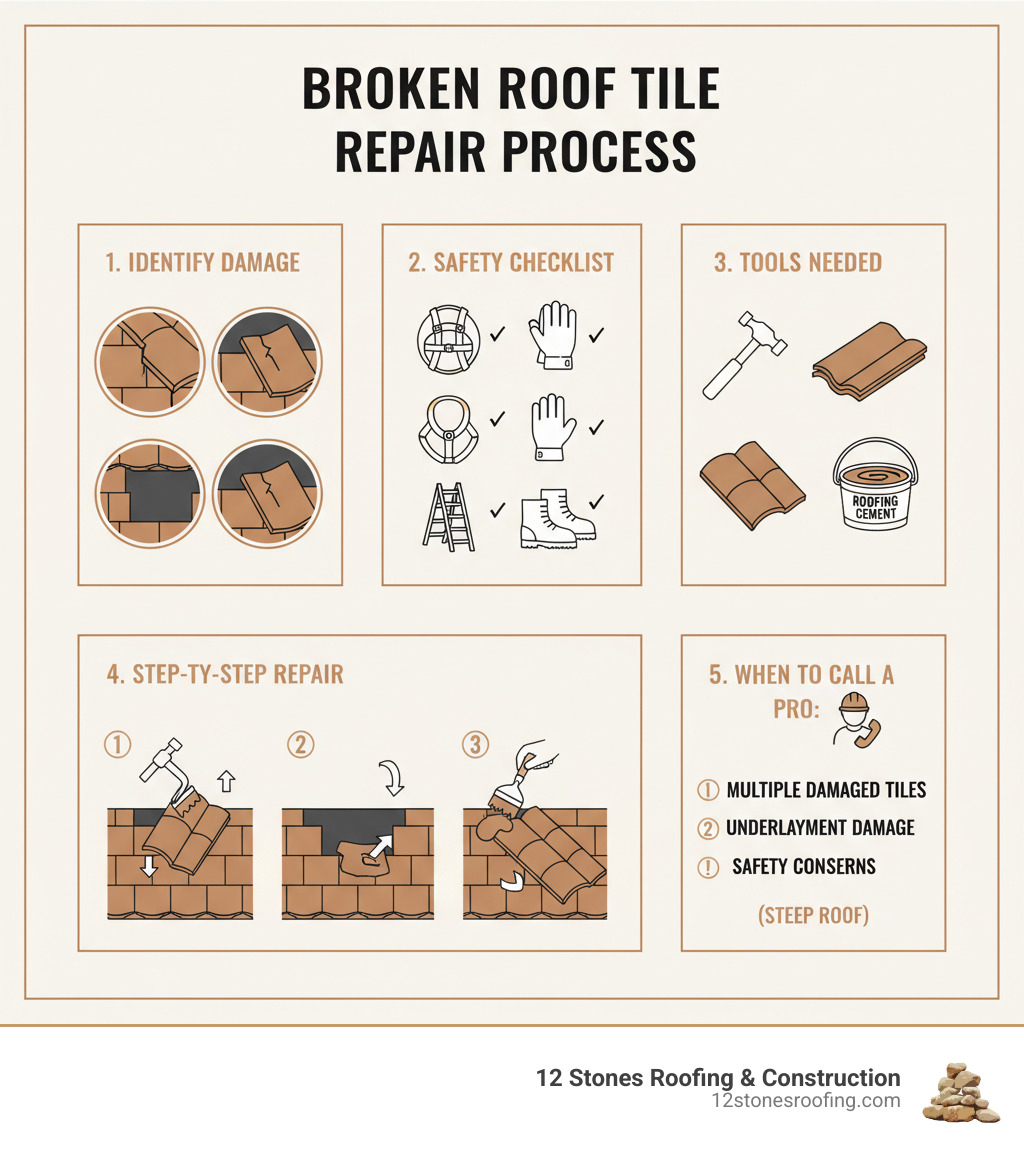 BROKEN ROOF TILE REPAIR PROCESS

1. IDENTIFY DAMAGE

2. SAFETY CHECKLIST

✓ ✓
✓ ✓
✓ ✓

3. TOOLS NEEDED

ROOFING CEMENT

4. STEP-TY-STEP REPAIR

① ② ③

5. WHEN TO CALL A PRO:

! MULTIPLE DAMAGED TILES
② UNDERLAYMENT DAMAGE
! SAFETY CONSERNS

(STEEP ROOF)

12 Stones Roofing & Construction
12stonesroofing.com